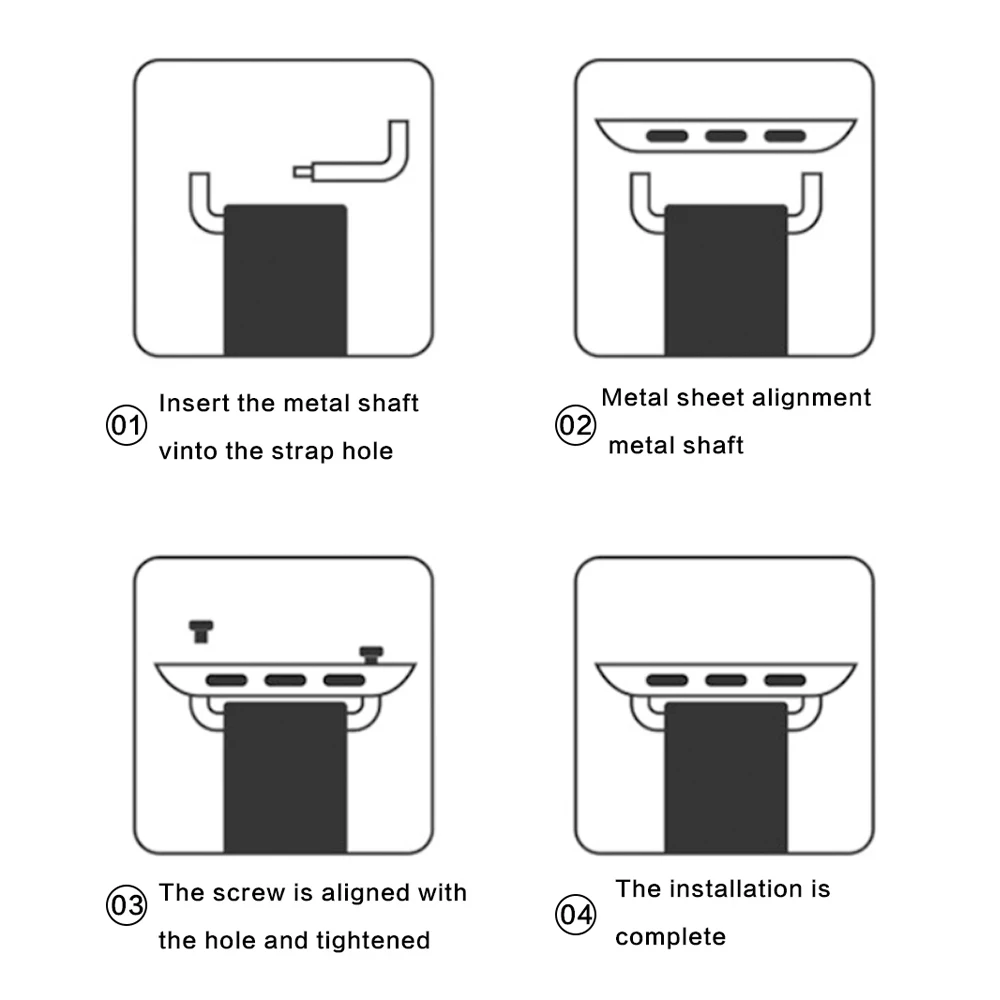 01 Insert the metal shaft vinto the strap hole

02 Metal sheet alignment metal shaft

03 The screw is aligned with the hole and tightened

04 The installation is complete