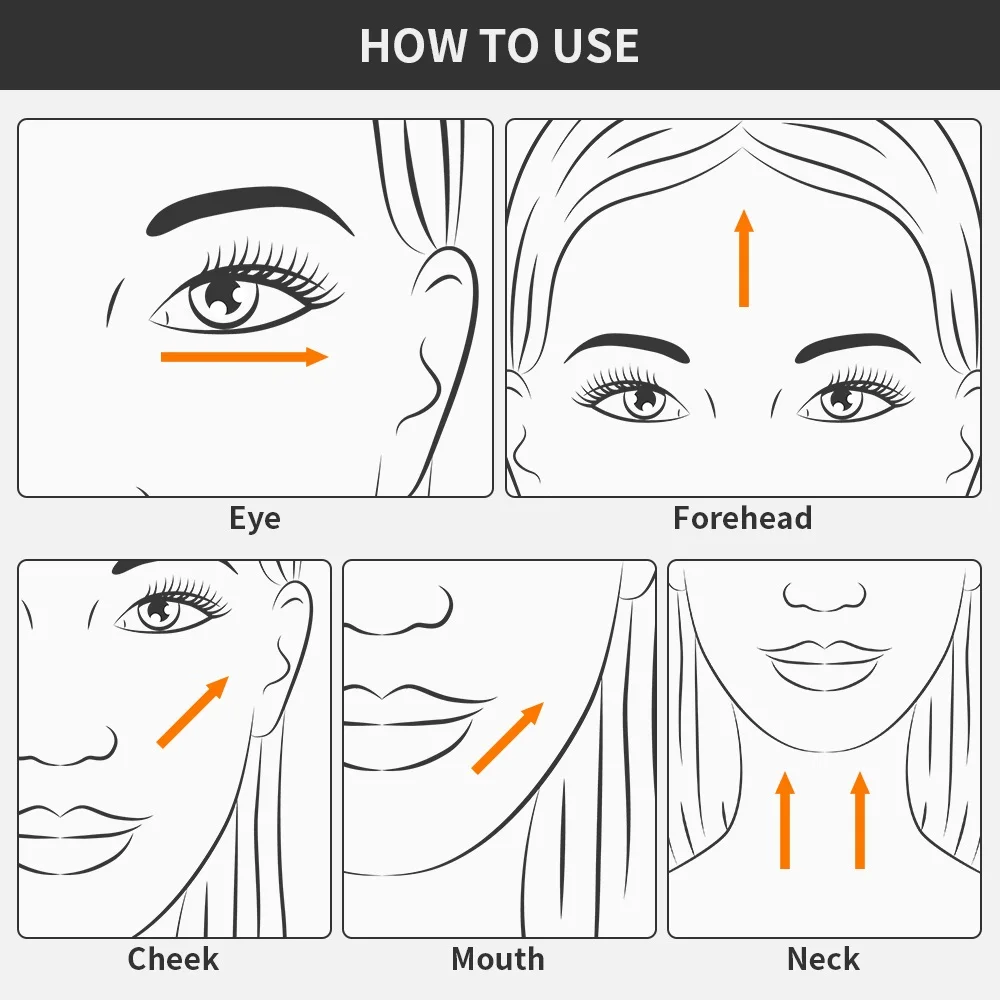 HOW TO USE

Eye

Forehead

Cheek

Mouth

Neck