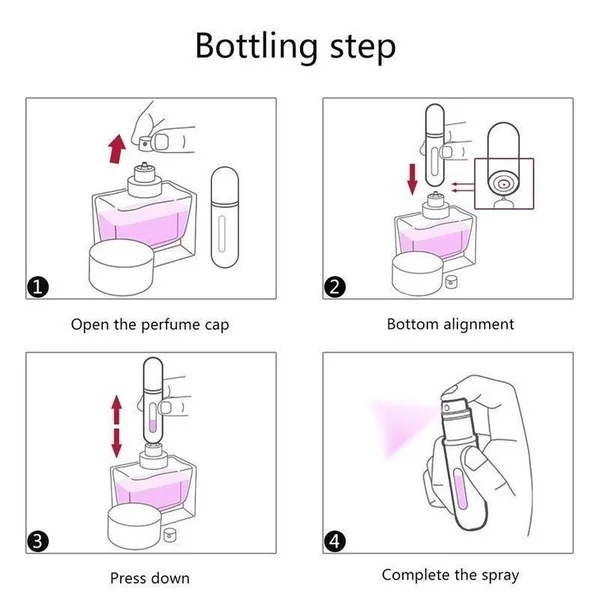 Bottling step

1

Open the perfume cap

2

Bottom alignment

3

Press down

4

Complete the spray