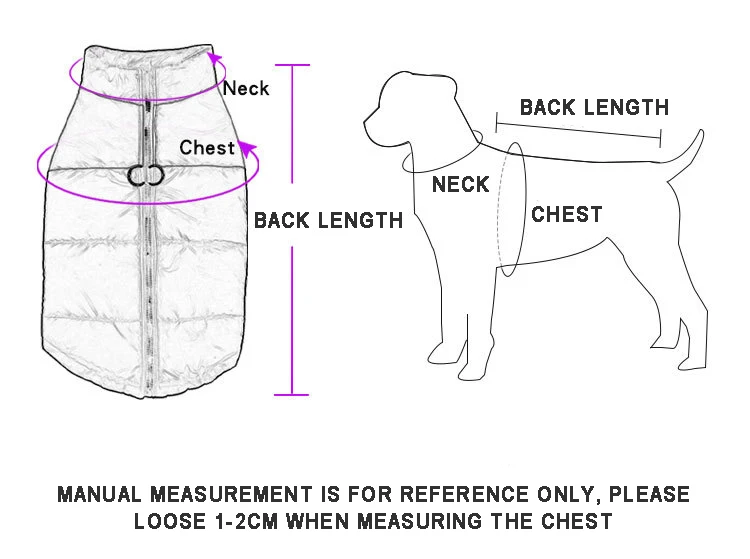 Neck

Chest

BACK LENGTH

BACK LENGTH

NECK

CHEST

MANUAL MEASUREMENT IS FOR REFERENCE ONLY, PLEASE LOOSE 1-2CM WHEN MEASURING THE CHEST