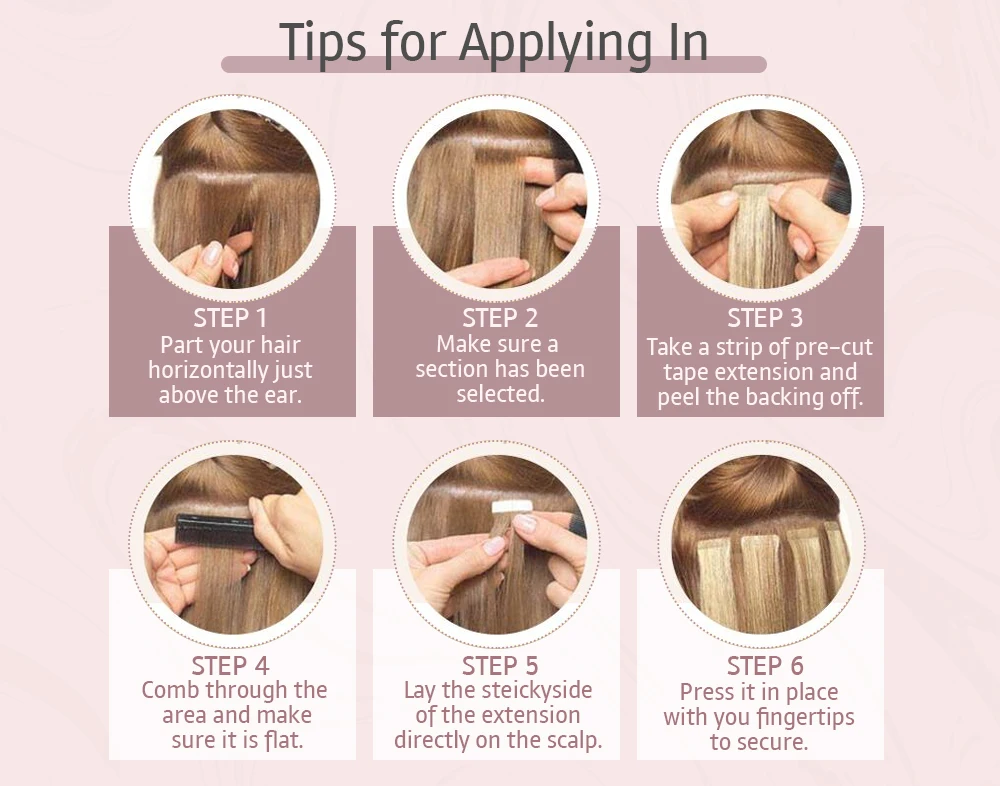 Tips for Applying In

STEP 1
Part your hair horizontally just above the ear.

STEP 2
Make sure a section has been selected.

STEP 3
Take a strip of pre-cut tape extension and peel the backing off.

STEP 4
Comb through the area and make sure it is flat.

STEP 5
Lay the steickyside of the extension directly on the scalp.

STEP 6
Press it in place with you fingertips to secure.