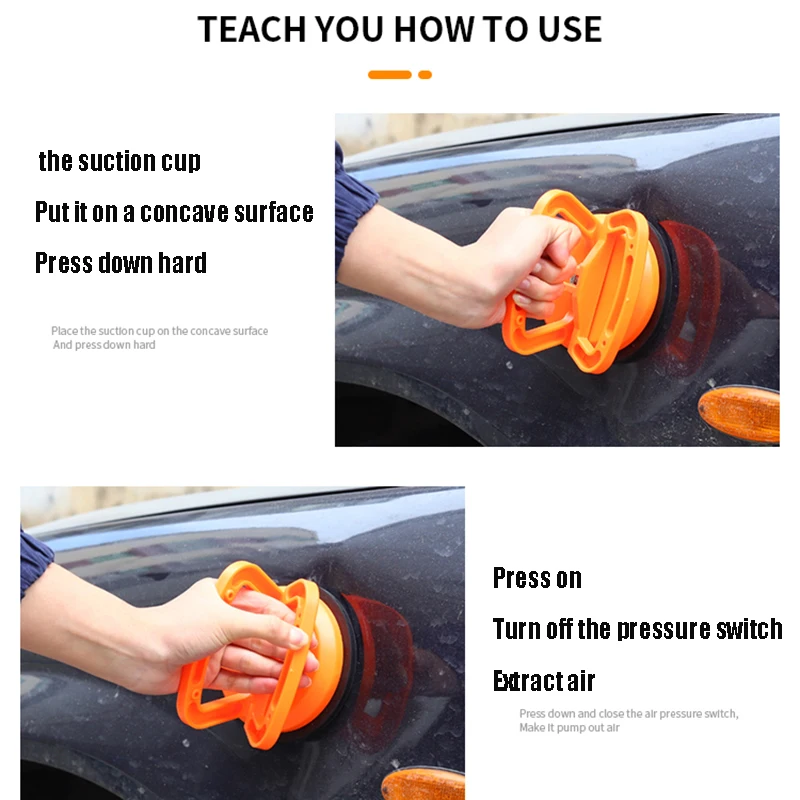 TEACH YOU HOW TO USE

the suction cup

Put it on a concave surface

Press down hard

Place the suction cup on the concave surface
And press down hard

Press on

Turn off the pressure switch

Extract air

Press down and close the air pressure switch,
Make it pump out air