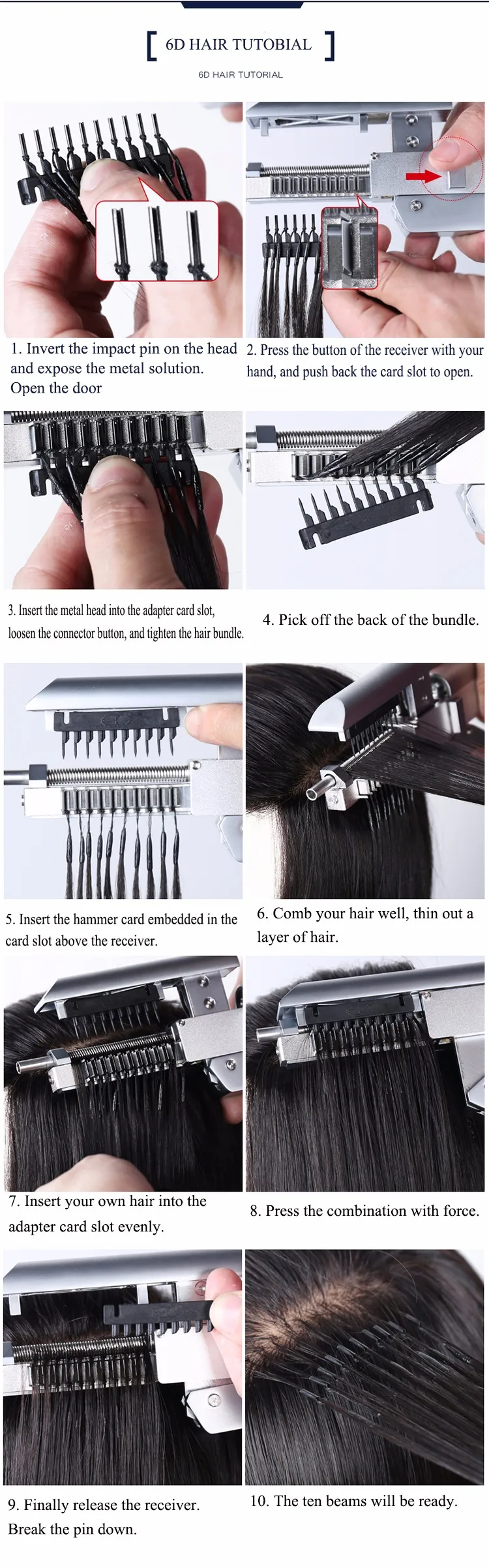 [ 6D HAIR TUTOBIAL ]

6D HAIR TUTORIAL

1. Invert the impact pin on the head and expose the metal solution. Open the door

2. Press the button of the receiver with your hand, and push back the card slot to open.

3. Insert the metal head into the adapter card slot, loosen the connector button, and tighten the hair bundle.

4. Pick off the back of the bundle.

5. Insert the hammer card embedded in the card slot above the receiver.

6. Comb your hair well, thin out a layer of hair.

7. Insert your own hair into the adapter card slot evenly.

8. Press the combination with force.

9. Finally release the receiver. Break the pin down.

10. The ten beams will be ready.