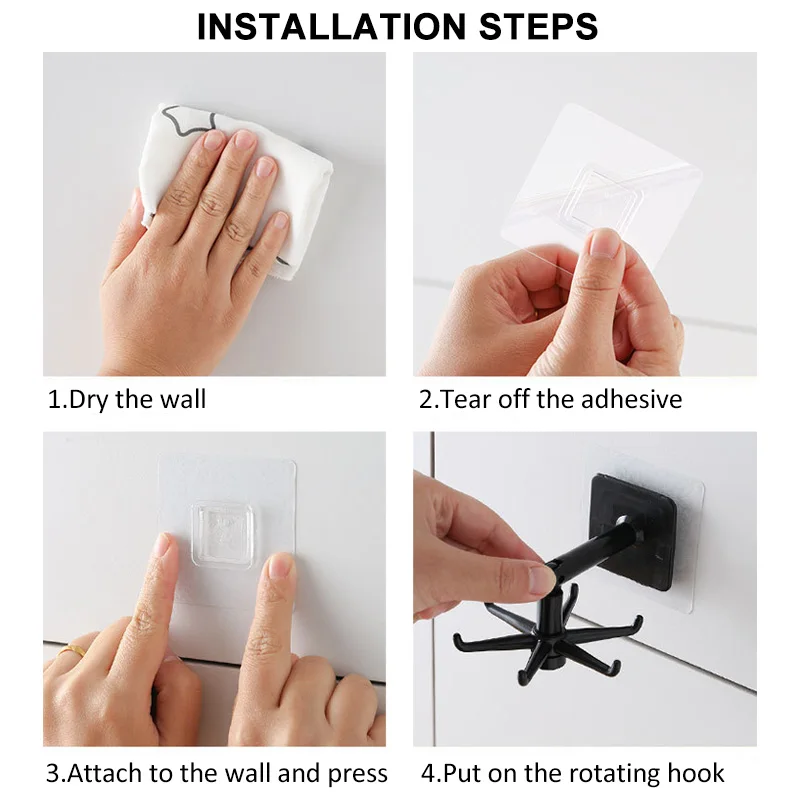 INSTALLATION STEPS

1.Dry the wall

2.Tear off the adhesive

3.Attach to the wall and press

4.Put on the rotating hook