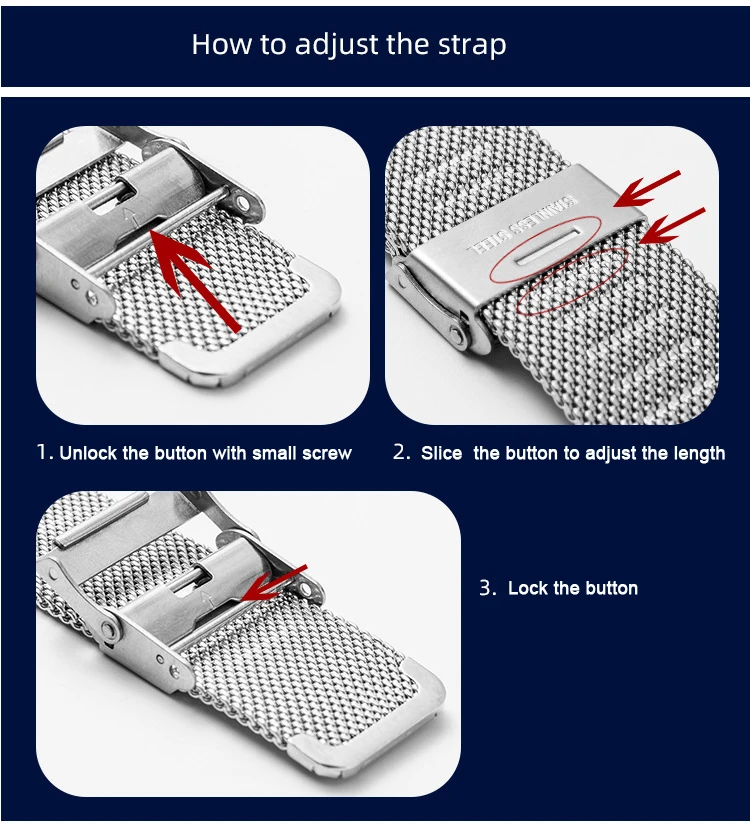 How to adjust the strap

STAINLESS STEEL

1. Unlock the button with small screw

2. Slice the button to adjust the length

3. Lock the button