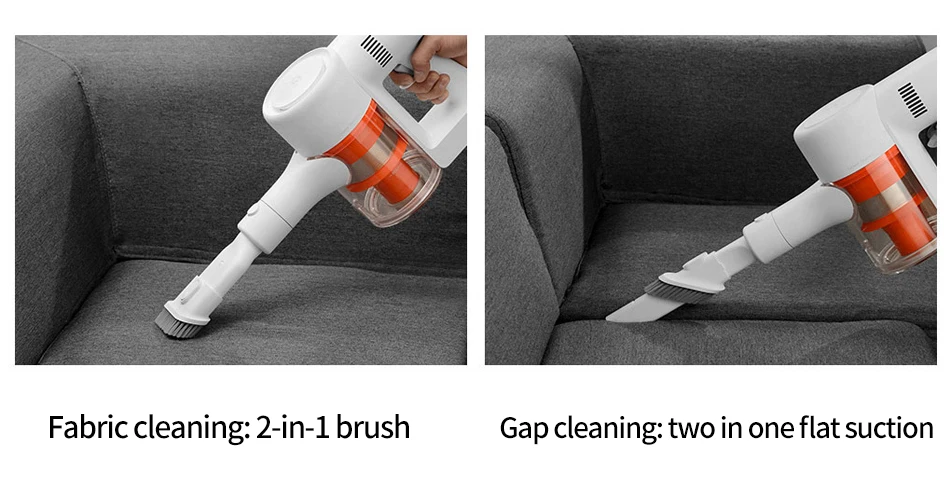 Fabric cleaning: 2-in-1 brush

Gap cleaning: two in one flat suction