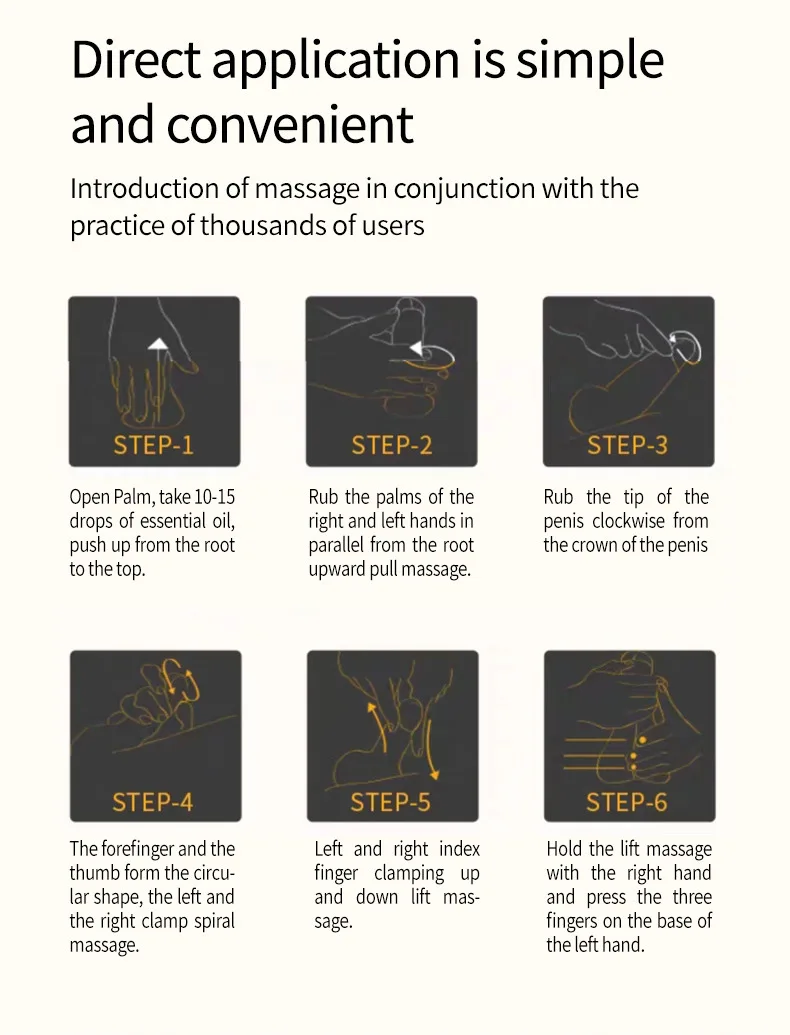 Direct application is simple and convenient

Introduction of massage in conjunction with the practice of thousands of users

STEP-1

Open Palm, take 10-15 drops of essential oil, push up from the root to the top.

STEP-2

Rub the palms of the right and left hands in parallel from the root upward pull massage.

STEP-3

Rub the tip of the penis clockwise from the crown of the penis

STEP-4

The forefinger and the thumb form the circular shape, the left and the right clamp spiral massage.

STEP-5

Left and right index finger clamping up and down lift massage.

STEP-6

Hold the lift massage with the right hand and press the three fingers on the base of the left hand.