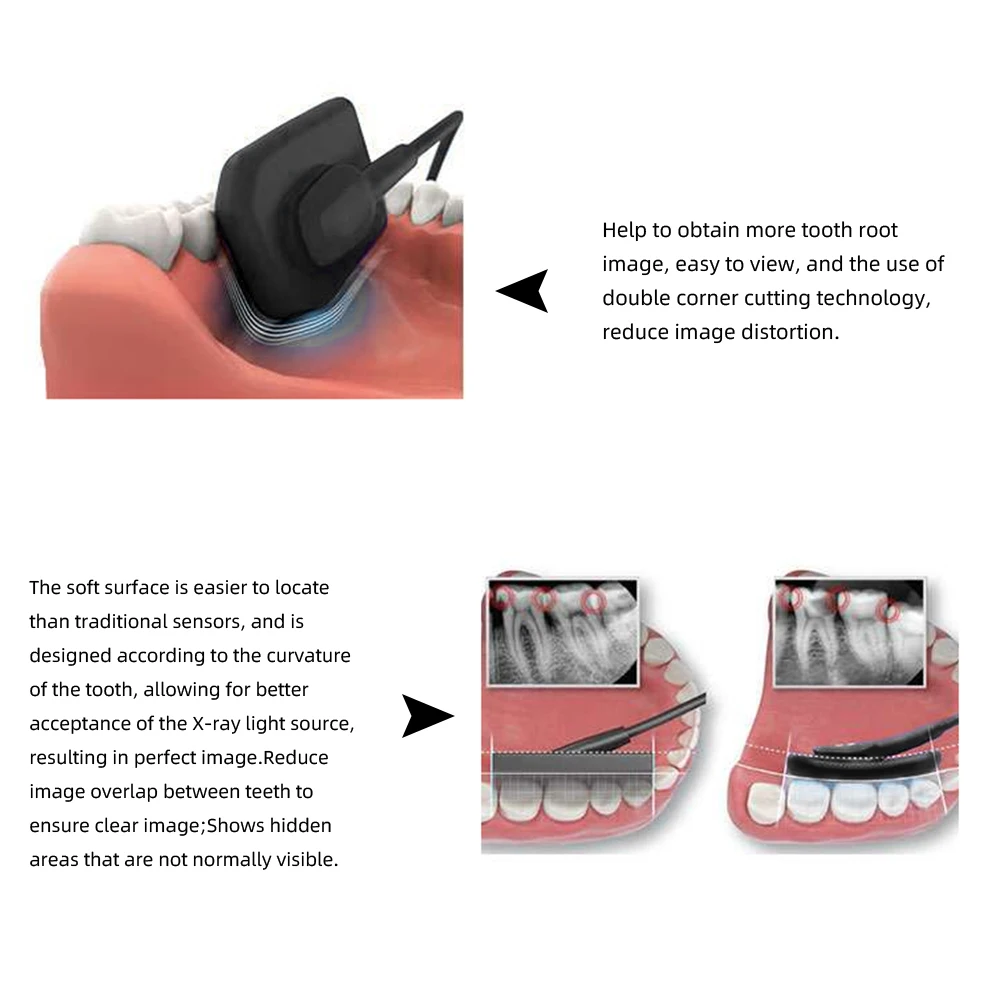 Help to obtain more tooth root image, easy to view, and the use of double corner cutting technology, reduce image distortion.

The soft surface is easier to locate than traditional sensors, and is designed according to the curvature of the tooth, allowing for better acceptance of the X-ray light source, resulting in perfect image.Reduce image overlap between teeth to ensure clear image;Shows hidden areas that are not normally visible.