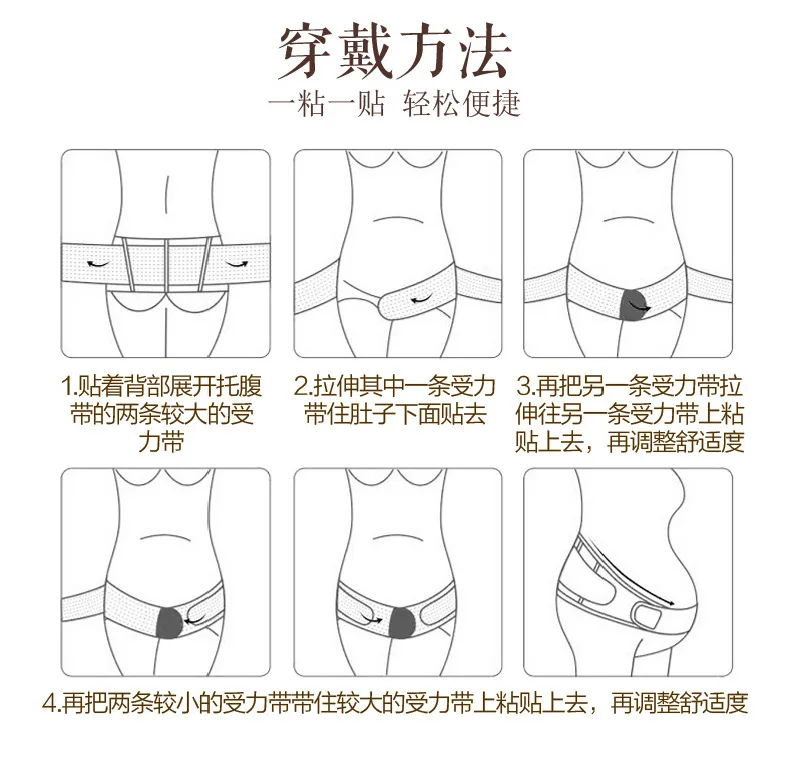 穿戴方法

一粘一贴 轻松便捷

1.贴着背部展开托腹带的两条较大的受力带

2.拉伸其中一条受力带住肚子下面贴去

3.再把另一条受力带拉伸往另一条受力带上粘贴上去，再调整舒适度

4.再把两条较小的受力带带住较大的受力带上粘贴上去，再调整舒适度