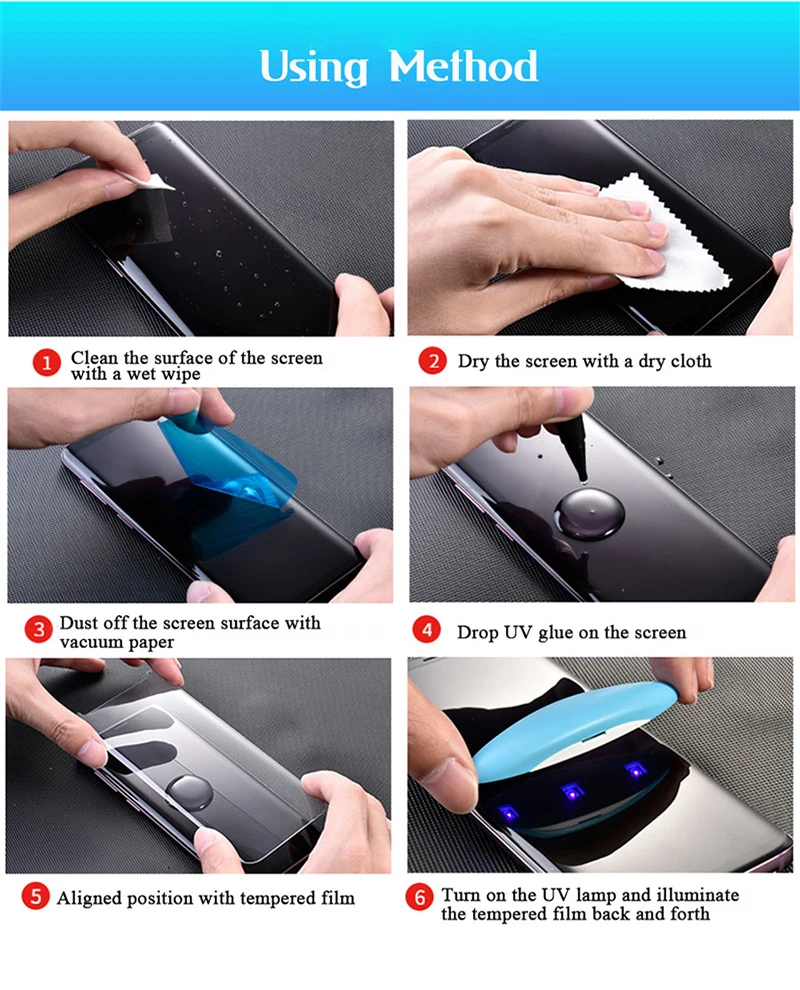 Using Method

1 Clean the surface of the screen with a wet wipe

2 Dry the screen with a dry cloth

3 Dust off the screen surface with vacuum paper

4 Drop UV glue on the screen

5 Aligned position with tempered film

6 Turn on the UV lamp and illuminate the tempered film back and forth