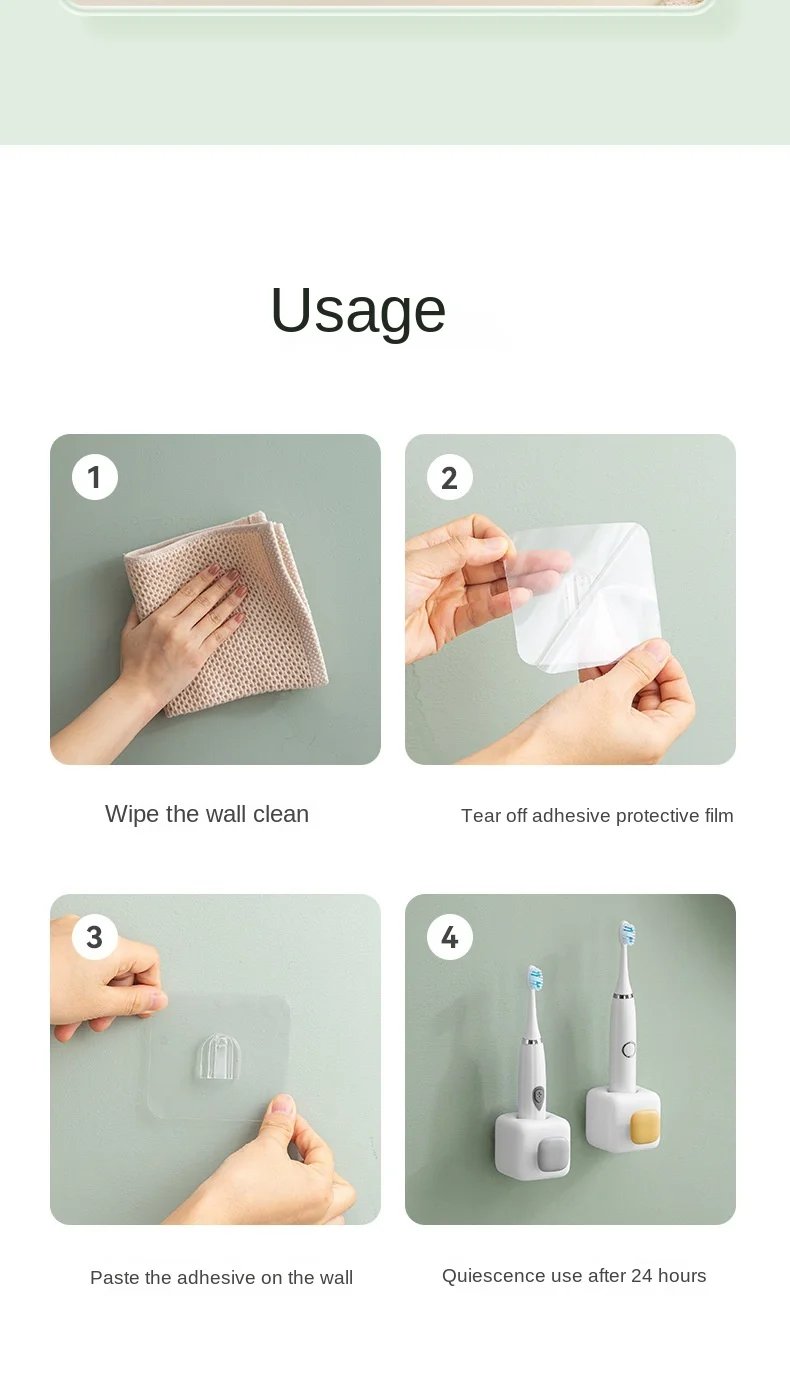 Usage

1

Wipe the wall clean

2

Tear off adhesive protective film

3

Paste the adhesive on the wall

4

Quiescence use after 24 hours