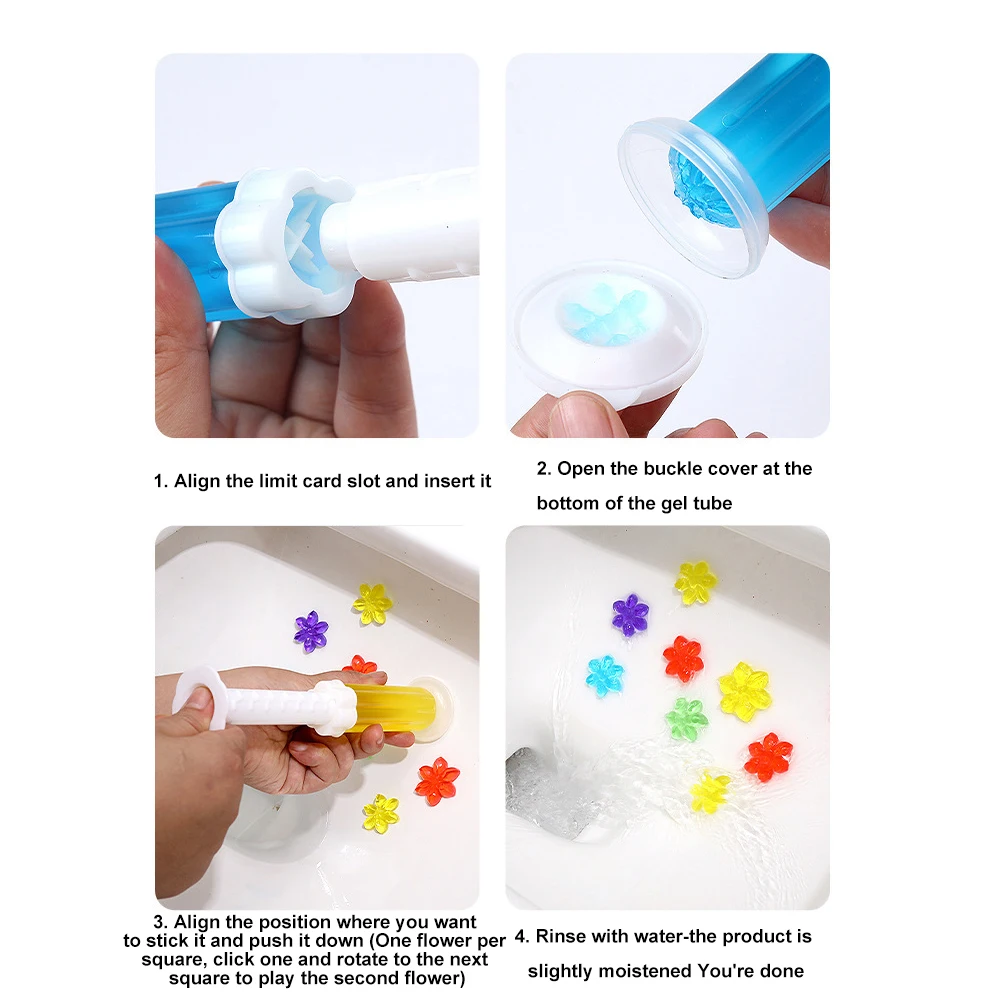 1. Align the limit card slot and insert it

2. Open the buckle cover at the bottom of the gel tube

3. Align the position where you want to stick it and push it down (One flower per square, click one and rotate to the next square to play the second flower)

4. Rinse with water-the product is slightly moistened You're done