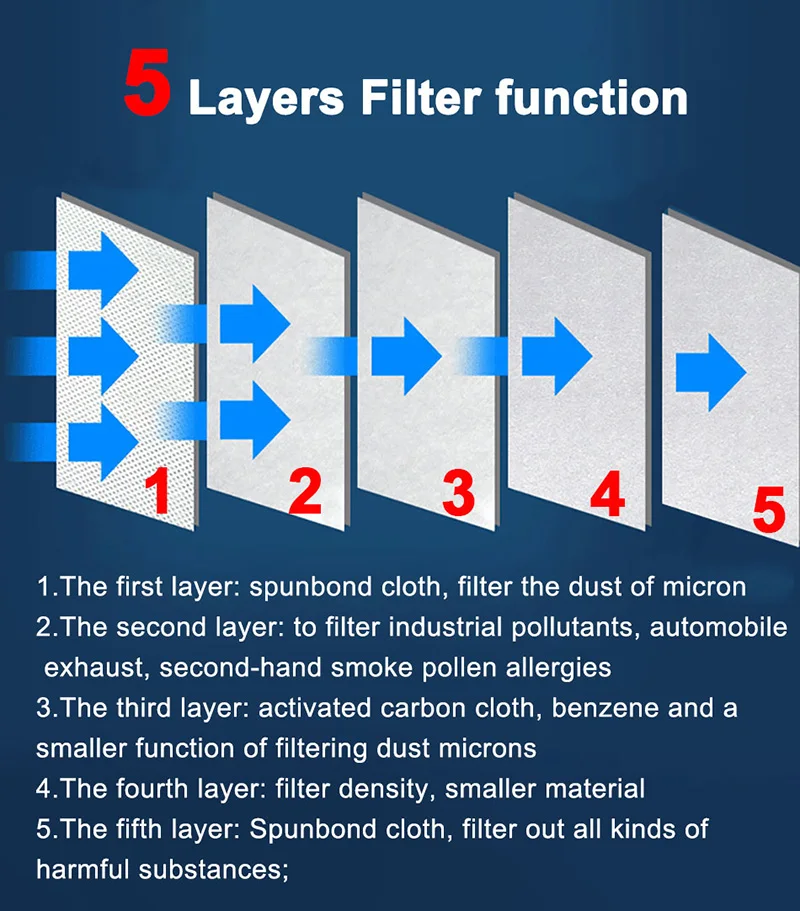 5 Layers Filter function

1

2

3

4

5

1.The first layer: spunbond cloth, filter the dust of micron
2.The second layer: to filter industrial pollutants, automobile exhaust, second-hand smoke pollen allergies
3.The third layer: activated carbon cloth, benzene and a smaller function of filtering dust microns
4.The fourth layer: filter density, smaller material
5.The fifth layer: Spunbond cloth, filter out all kinds of harmful substances;