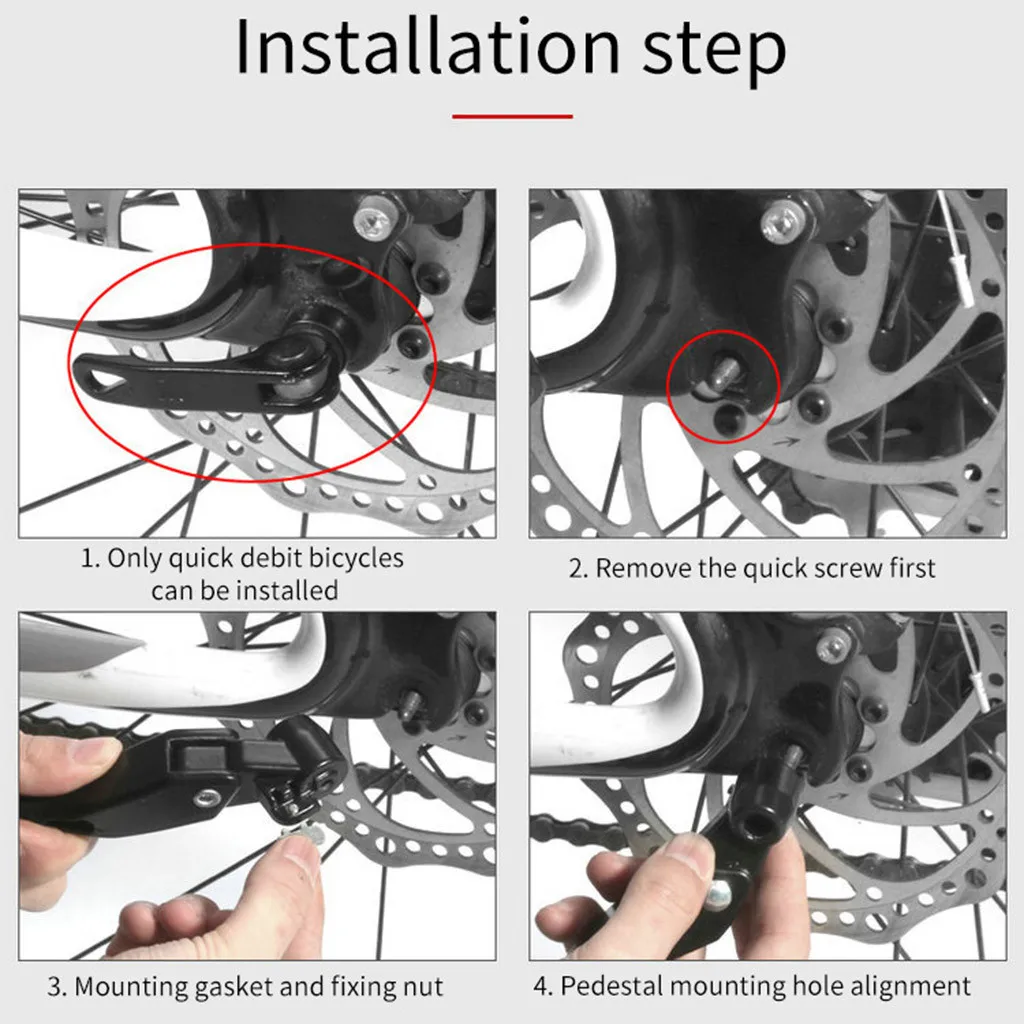 Installation step

1. Only quick debit bicycles can be installed

2. Remove the quick screw first

3. Mounting gasket and fixing nut

4. Pedestal mounting hole alignment