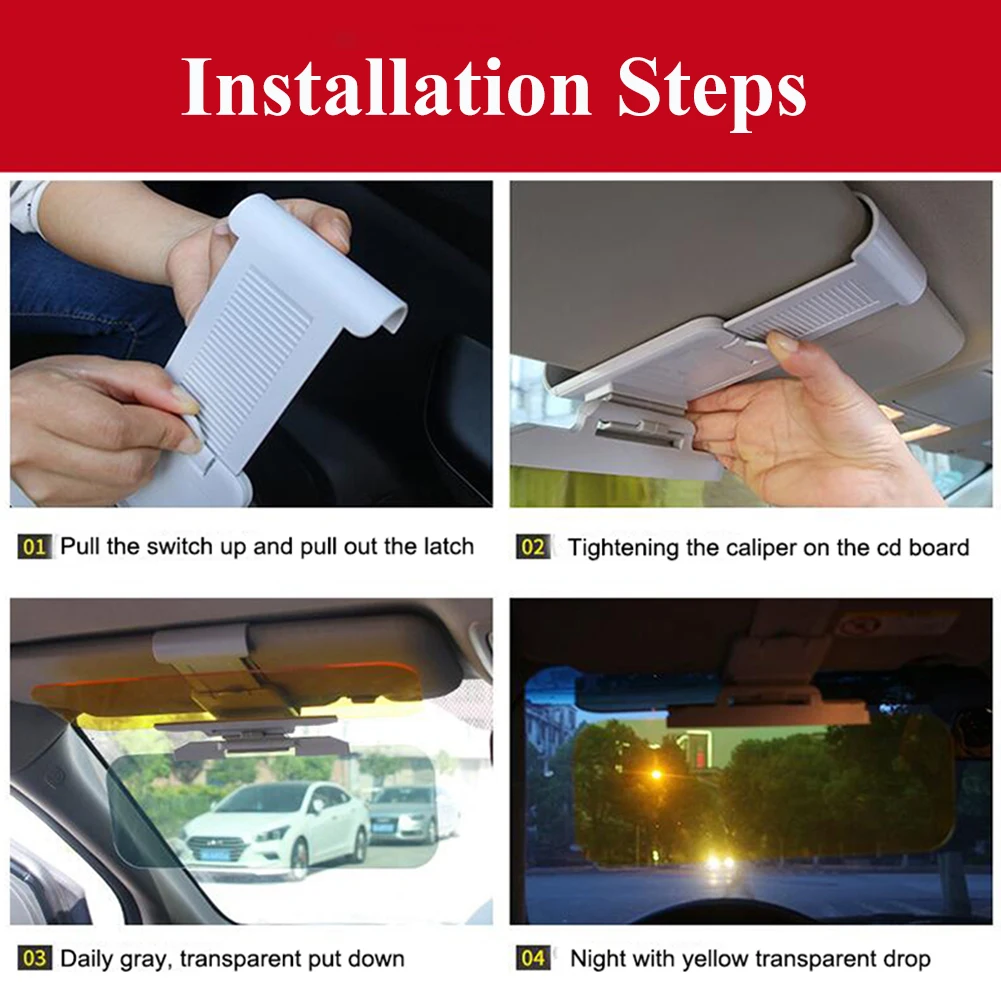 Installation Steps

01 Pull the switch up and pull out the latch

02 Tightening the caliper on the cd board

03 Daily gray, transparent put down

04 Night with yellow transparent drop