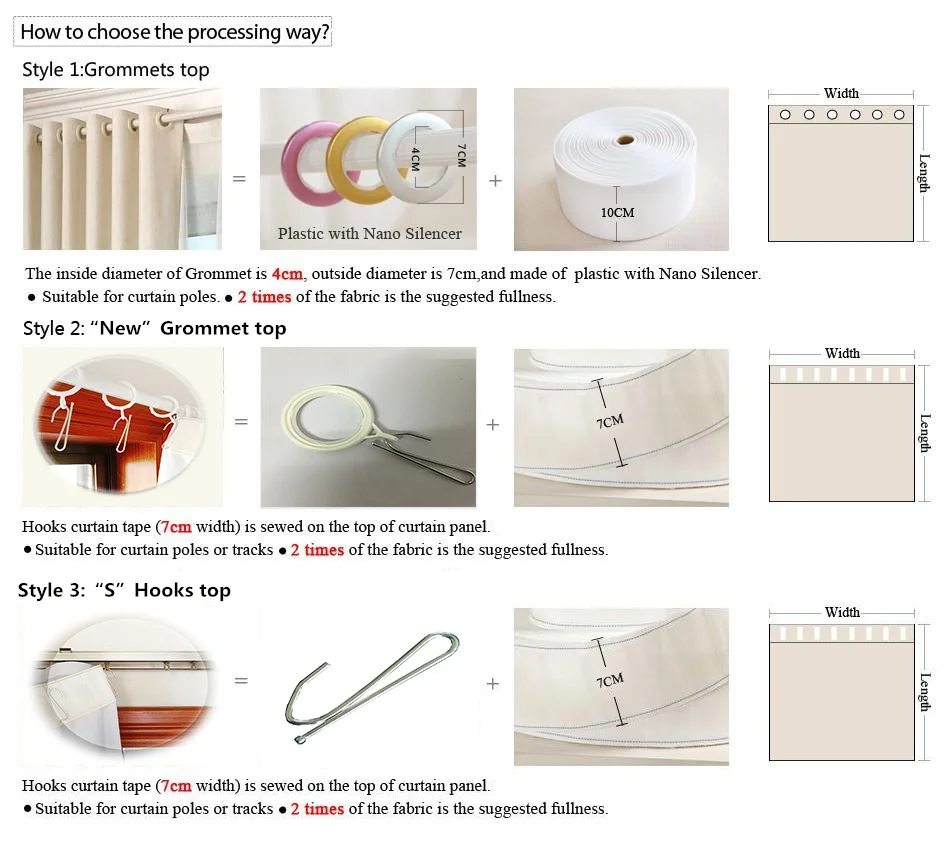 How to choose the processing way?

Style 1:Grommets top

=

4CM

7CM

Plastic with Nano Silencer

+

10CM

Width

Length

The inside diameter of Grommet is 4cm, outside diameter is 7cm,and made of plastic with Nano Silencer.
● Suitable for curtain poles. ● 2 times of the fabric is the suggested fullness.

Style 2: "New" Grommet top

=

+

7CM

Width

Length

Hooks curtain tape (7cm width) is sewed on the top of curtain panel.
● Suitable for curtain poles or tracks ● 2 times of the fabric is the suggested fullness.

Style 3: "S" Hooks top

=

+

7CM

Width

Length

Hooks curtain tape (7cm width) is sewed on the top of curtain panel.
● Suitable for curtain poles or tracks ● 2 times of the fabric is the suggested fullness.