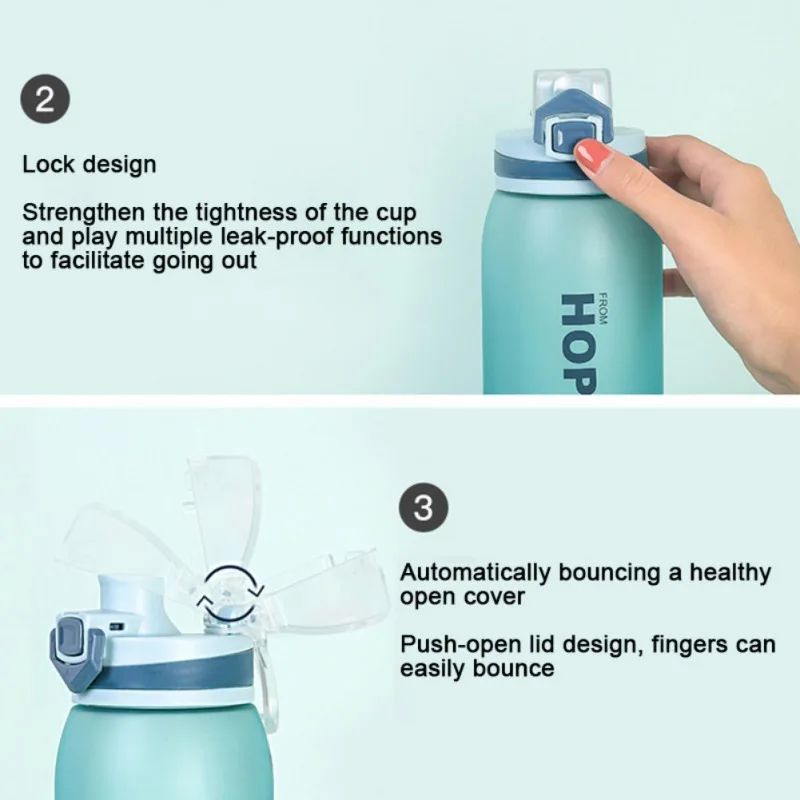 2

Lock design

Strengthen the tightness of the cup and play multiple leak-proof functions to facilitate going out

FROM
HOP

3

Automatically bouncing a healthy open cover

Push-open lid design, fingers can easily bounce