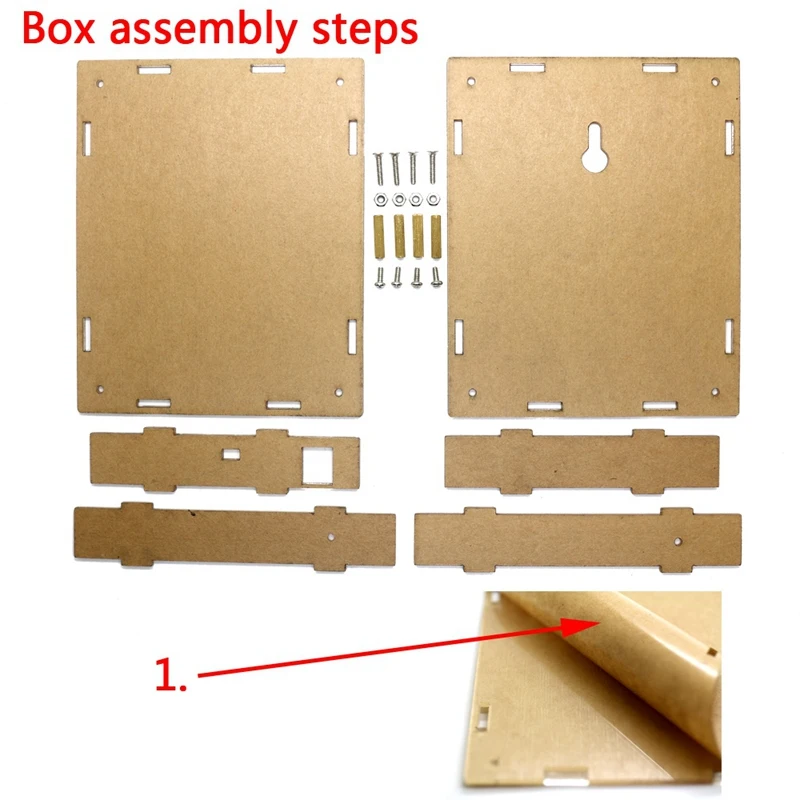 Box assembly steps

1.