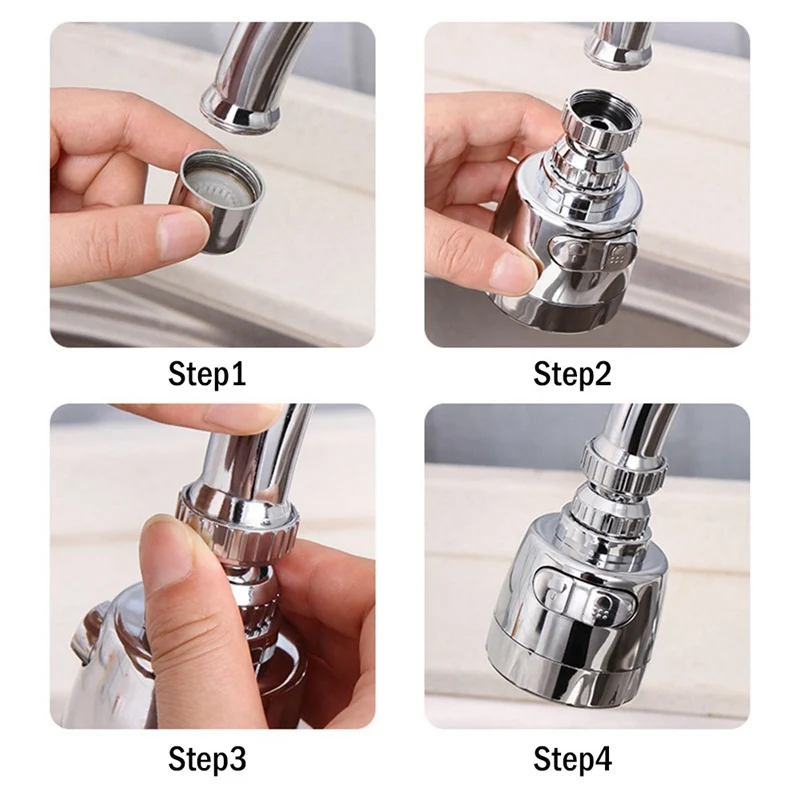 Step1

Step2

Step3

Step4