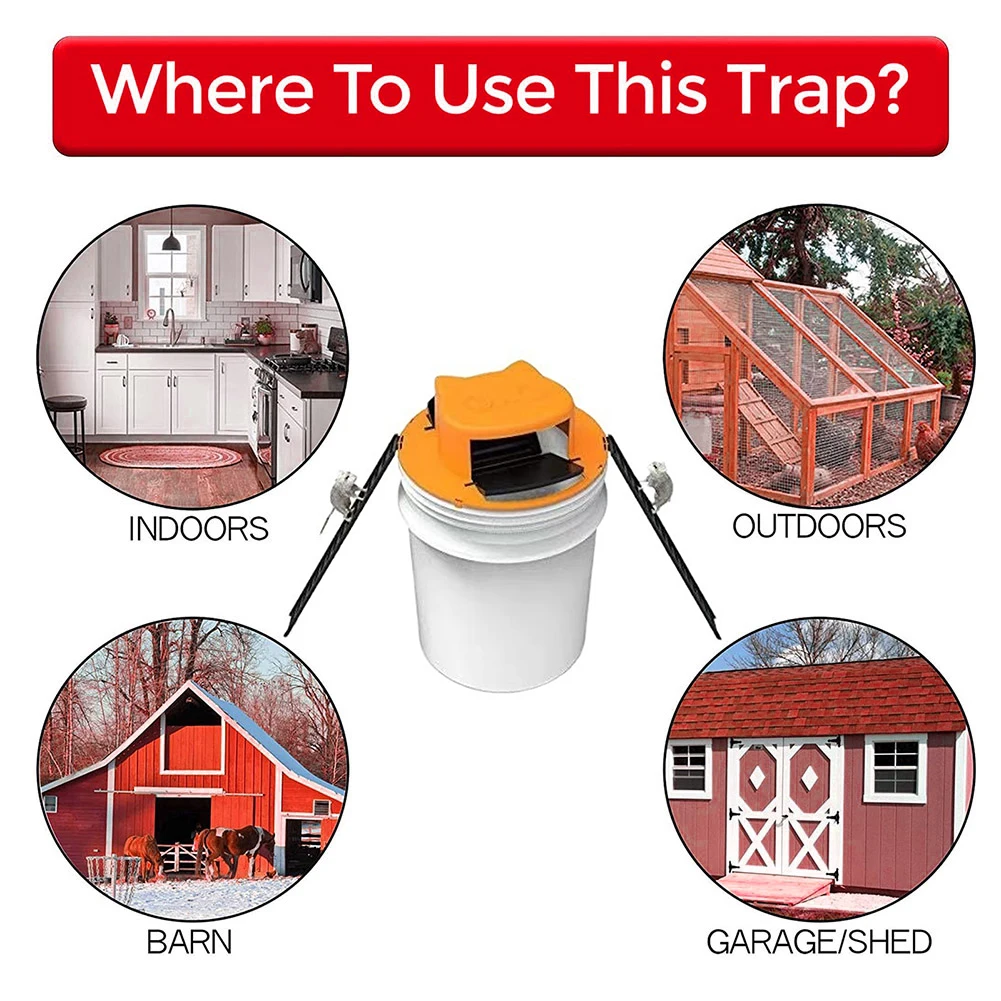 Where To Use This Trap?

INDOORS

OUTDOORS

BARN

GARAGE/SHED