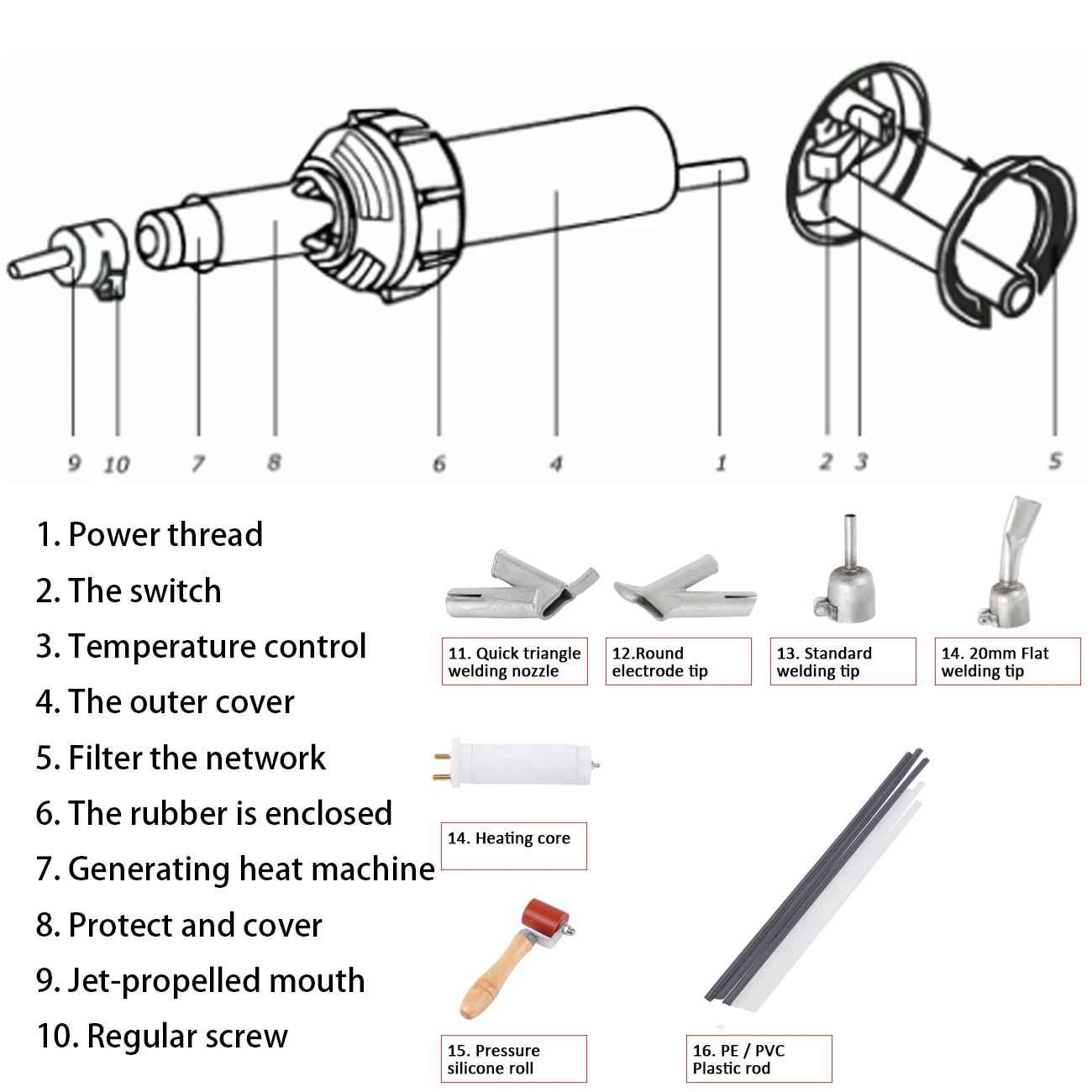 9 10 7 8 6 4 1 2 3 5

1. Power thread
2. The switch
3. Temperature control
4. The outer cover
5. Filter the network
6. The rubber is enclosed
7. Generating heat machine
8. Protect and cover
9. Jet-propelled mouth
10. Regular screw

11. Quick triangle welding nozzle

12.Round electrode tip

13. Standard welding tip

14. 20mm Flat welding tip

14. Heating core

15. Pressure silicone roll

16. PE / PVC Plastic rod