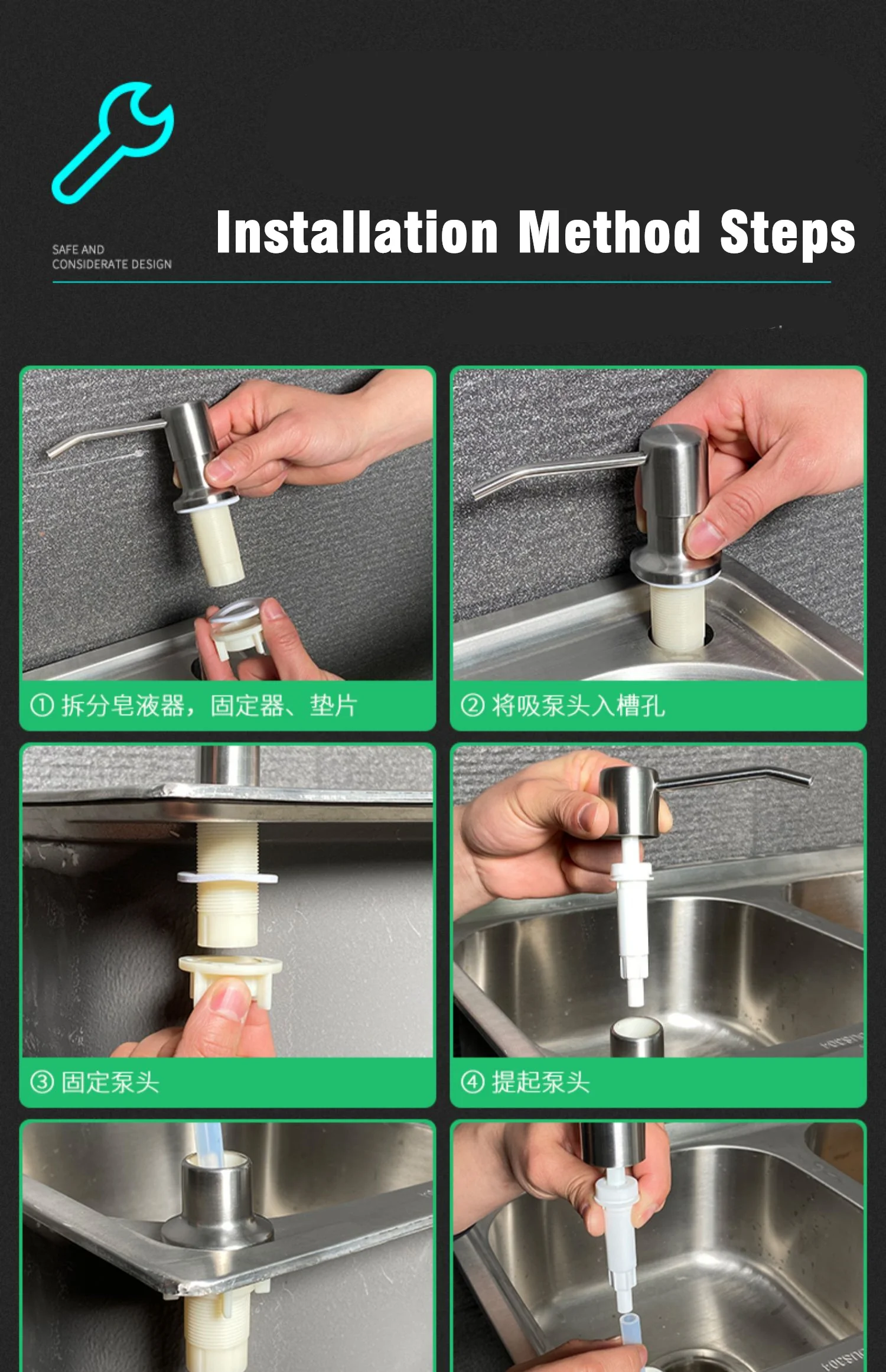 SAFE AND
CONSIDERATE DESIGN

Installation Method Steps

① 拆分皂液器，固定器、垫片

② 将吸泵头入槽孔

③ 固定泵头

④ 提起泵头