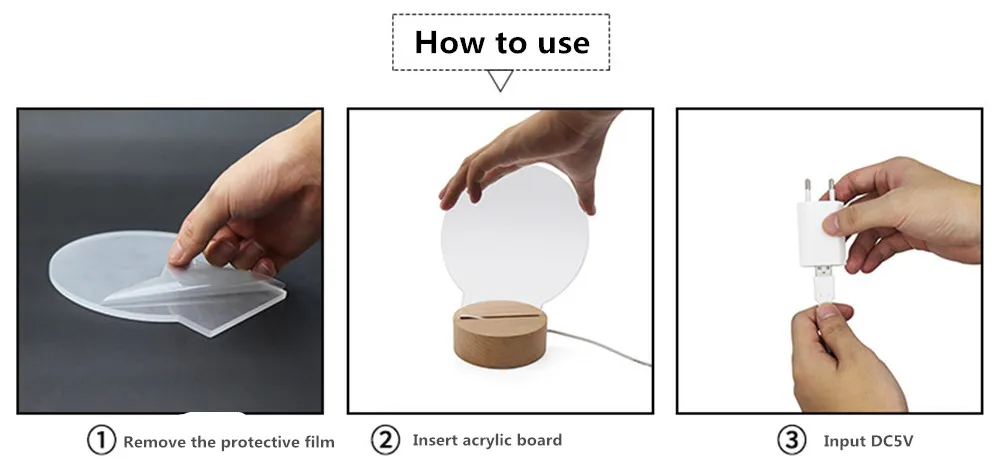 How to use

① Remove the protective film

② Insert acrylic board

③ Input DC5V