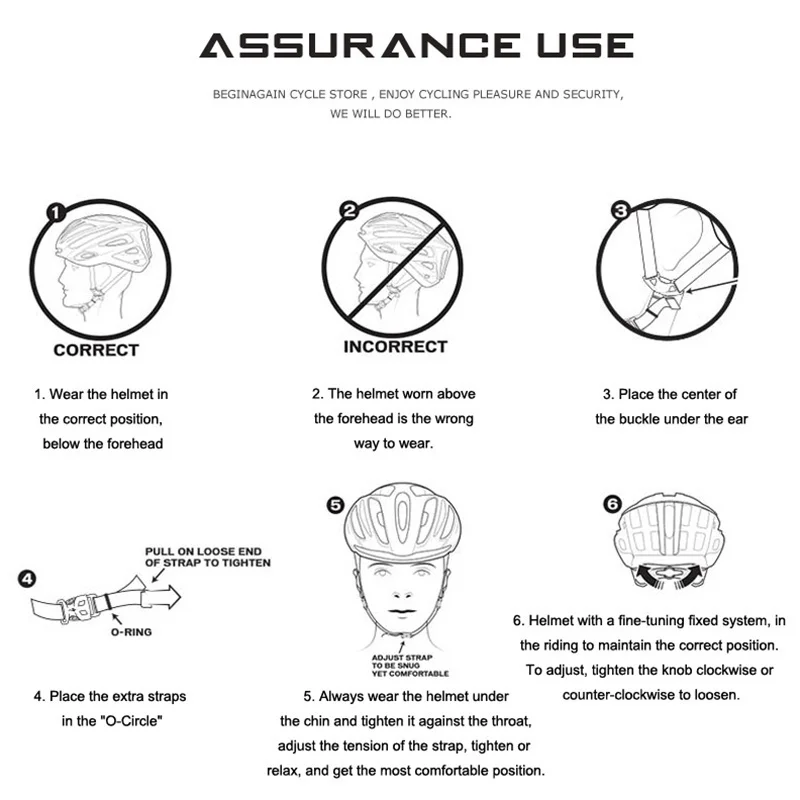 ASSURANCE USE

BEGINAGAIN CYCLE STORE , ENJOY CYCLING PLEASURE AND SECURITY, WE WILL DO BETTER.

1

CORRECT

1. Wear the helmet in the correct position, below the forehead

2

INCORRECT

2. The helmet worn above the forehead is the wrong way to wear.

3

3. Place the center of the buckle under the ear

4

PULL ON LOOSE END OF STRAP TO TIGHTEN

O-RING

4. Place the extra straps in the "O-Circle"

5

ADJUST STRAP TO BE SNUG YET COMFORTABLE

5. Always wear the helmet under the chin and tighten it against the throat, adjust the tension of the strap, tighten or relax, and get the most comfortable position.

6

6. Helmet with a fine-tuning fixed system, in the riding to maintain the correct position. To adjust, tighten the knob clockwise or counter-clockwise to loosen.