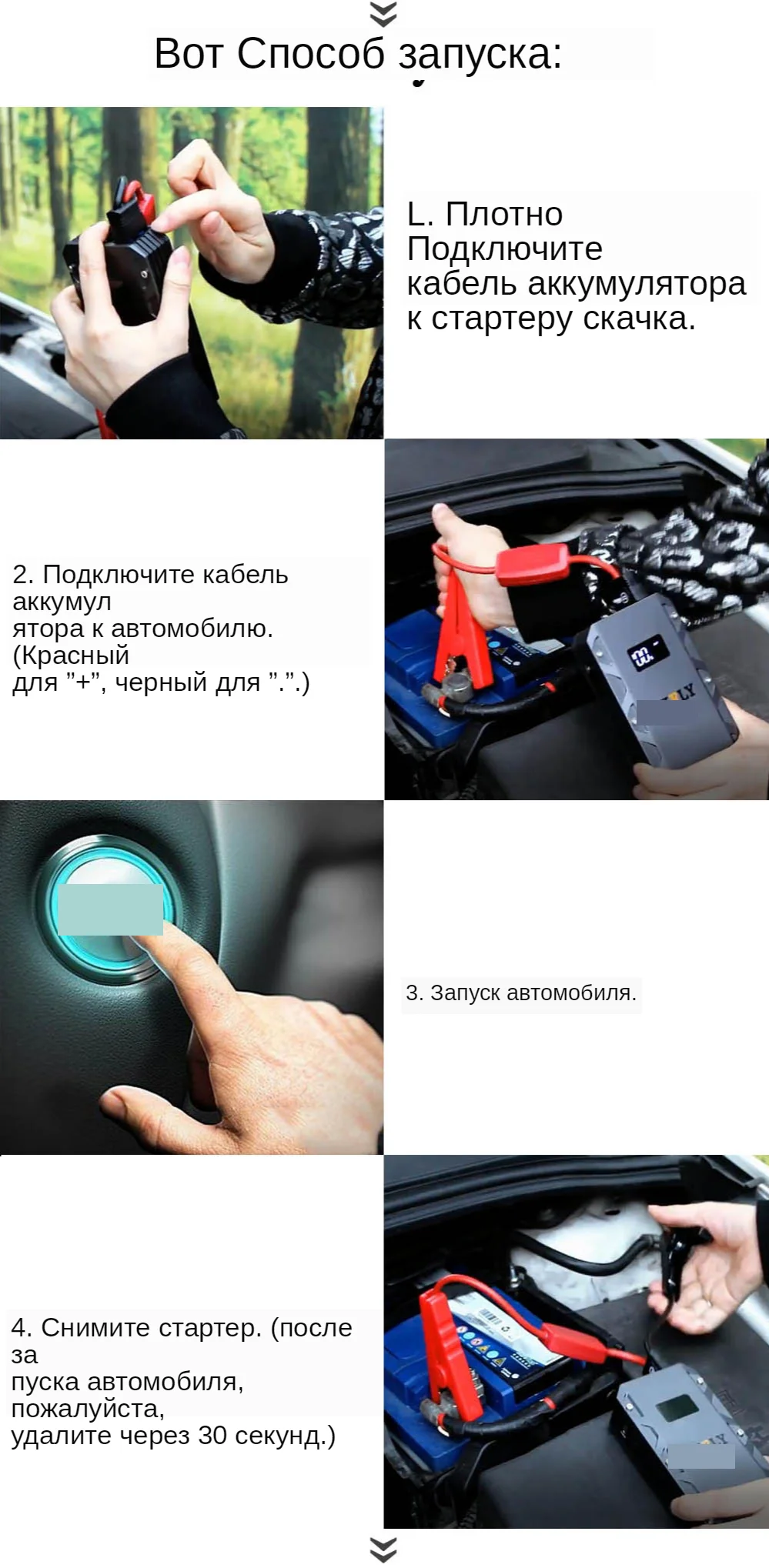 Вот Способ запуска:

L. Плотно Подключите кабель аккумулятора к стартеру скачка.

2. Подключите кабель аккумул ятора к автомобилю. (Красный для "+", черный для ".".)

3. Запуск автомобиля.

4. Снимите стартер. (после за пуска автомобиля, пожалуйста, удалите через 30 секунд.)