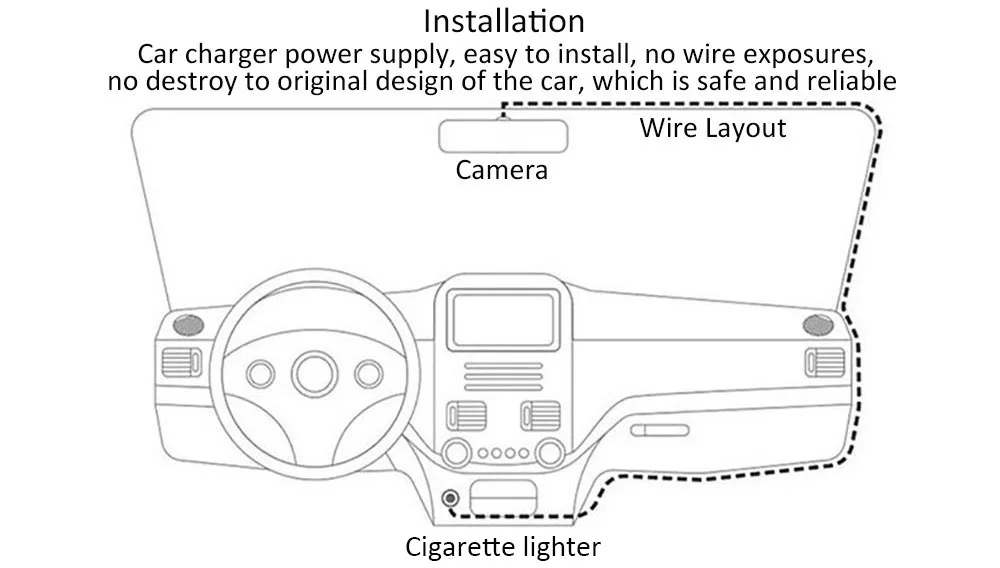 Installation
Car charger power supply, easy to install, no wire exposures, no destroy to original design of the car, which is safe and reliable

Wire Layout

Camera

Cigarette lighter