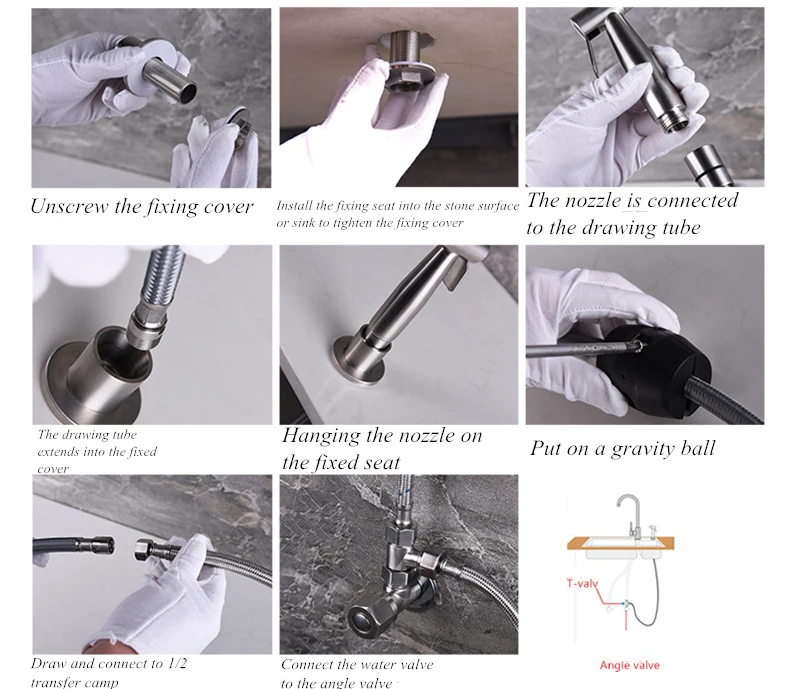 Unscrew the fixing cover

Install the fixing seat into the stone surface or sink to tighten the fixing cover

The nozzle is connected to the drawing tube

The drawing tube extends into the fixed cover

Hanging the nozzle on the fixed seat

Put on a gravity ball

Draw and connect to 1/2 transfer camp

Connect the water valve to the angle valve

T-valv

Angle valve