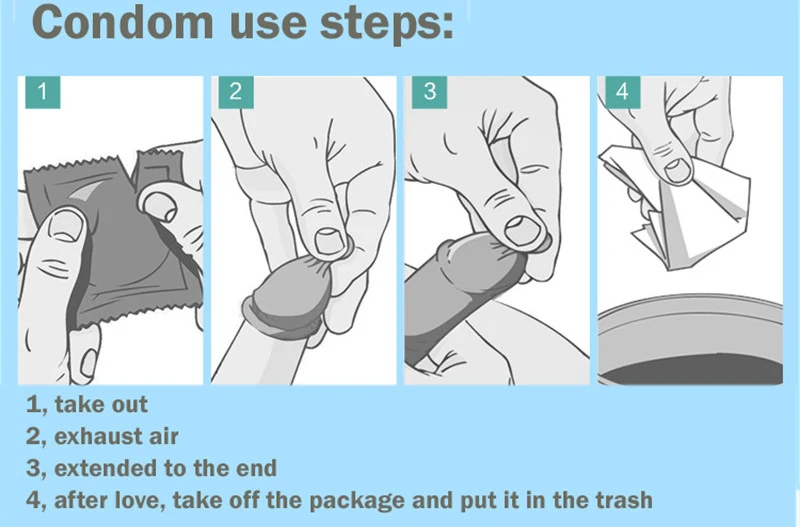 Condom use steps:

1

2

3

4

1, take out
2, exhaust air
3, extended to the end
4, after love, take off the package and put it in the trash