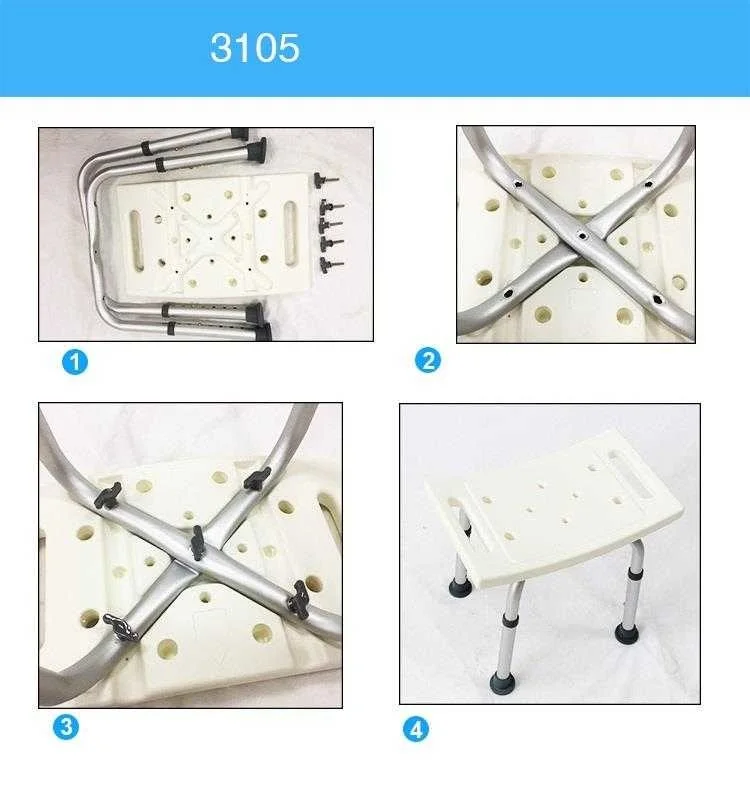 3105

1

2

3

4