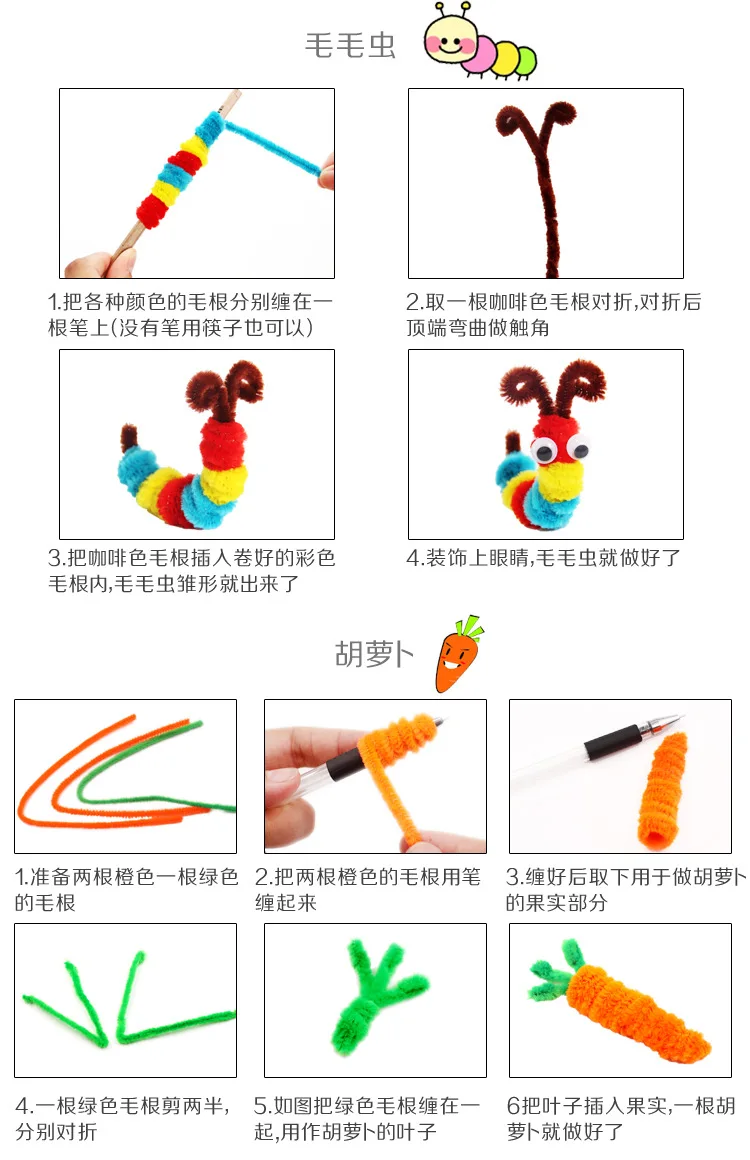 毛毛虫

1.把各种颜色的毛根分别缠在一根笔上(没有笔用筷子也可以)

2.取一根咖啡色毛根对折,对折后顶端弯曲做触角

3.把咖啡色毛根插入卷好的彩色毛根内,毛毛虫雏形就出来了

4.装饰上眼睛,毛毛虫就做好了

胡萝卜

1.准备两根橙色一根绿色的毛根

2.把两根橙色的毛根用笔缠起来

3.缠好后取下用于做胡萝卜的果实部分

4.一根绿色毛根剪两半,分别对折

5.如图把绿色毛根缠在一起,用作胡萝卜的叶子

6把叶子插入果实,一根胡萝卜就做好了