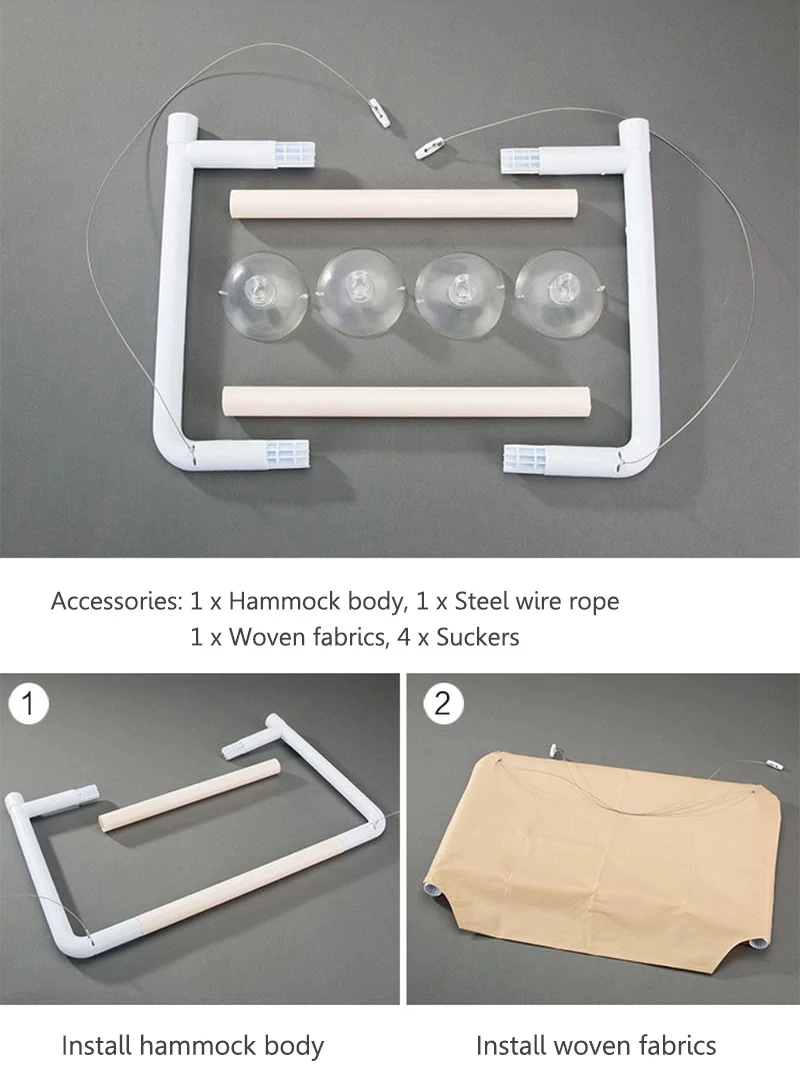 Accessories: 1 x Hammock body, 1 x Steel wire rope
1 x Woven fabrics, 4 x Suckers

1

2

Install hammock body

Install woven fabrics