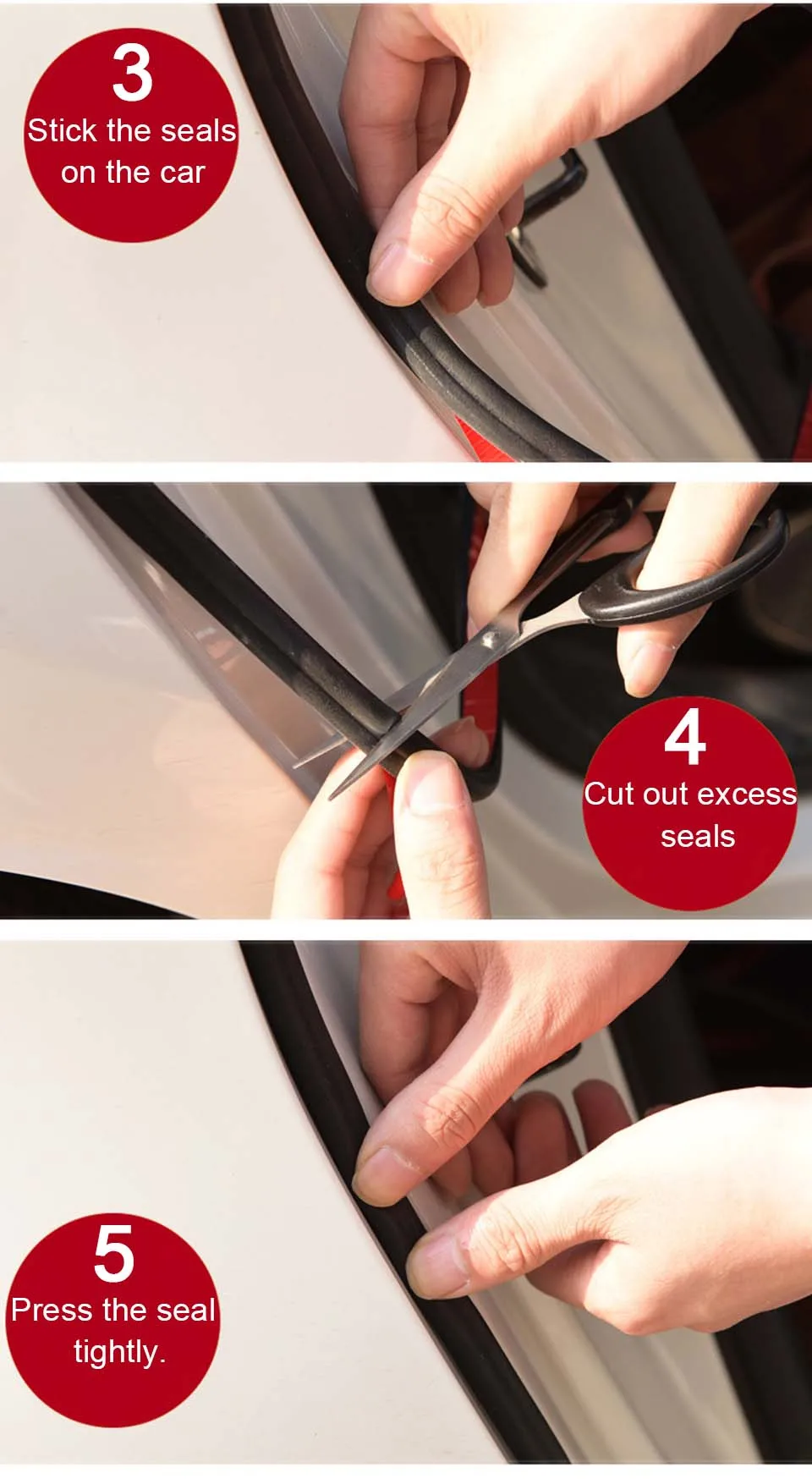 3
Stick the seals on the car

4
Cut out excess seals

5
Press the seal tightly.