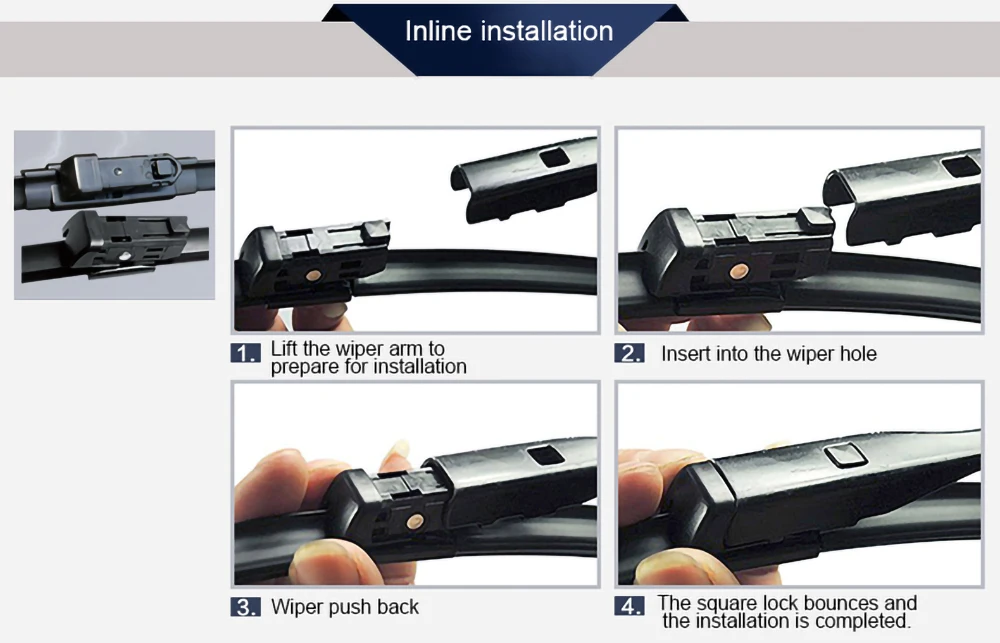 Inline installation

1. Lift the wiper arm to prepare for installation

2. Insert into the wiper hole

3. Wiper push back

4. The square lock bounces and the installation is completed.