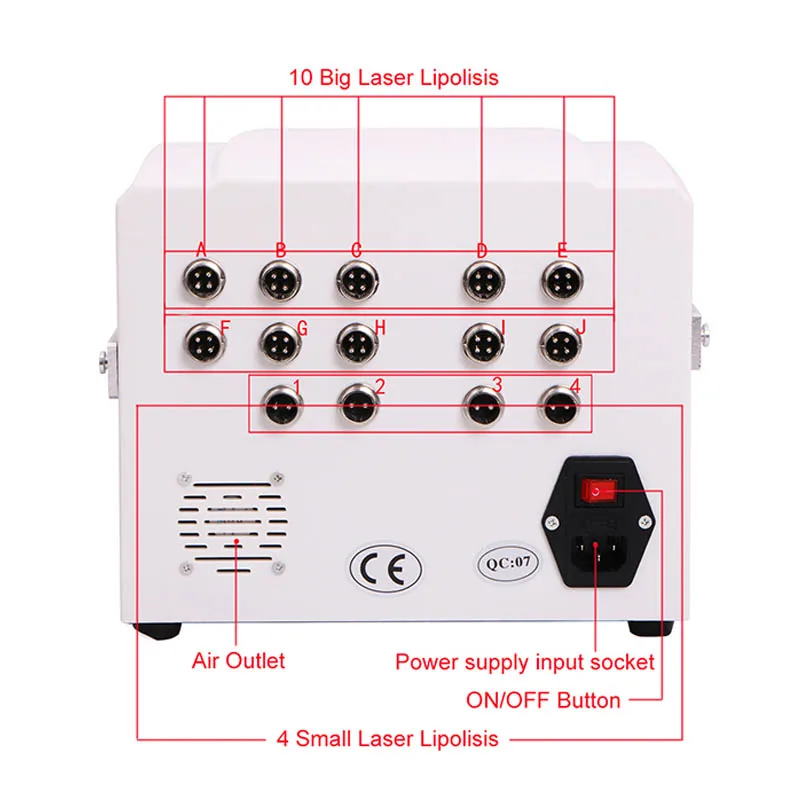 10 Big Laser Lipolisis

A B C D E

F G H I J

1 2 3 4

CE

QC:07

Air Outlet

Power supply input socket

ON/OFF Button

4 Small Laser Lipolisis