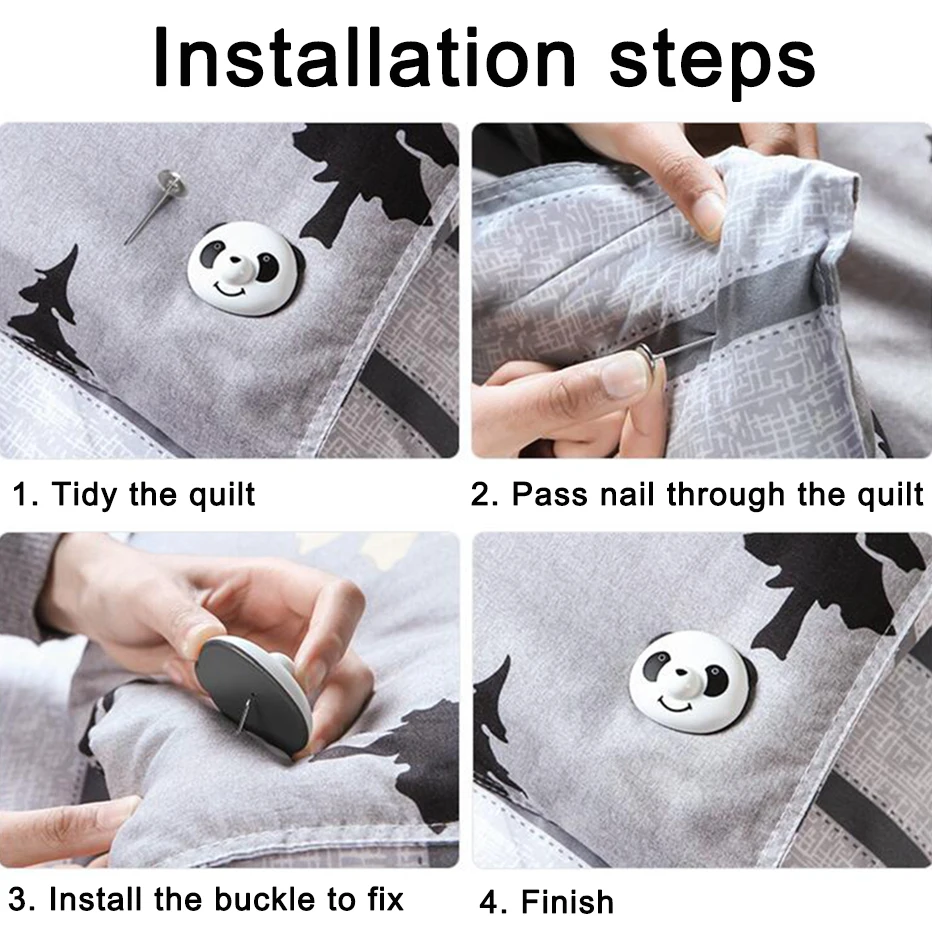 Installation steps

1. Tidy the quilt

2. Pass nail through the quilt

3. Install the buckle to fix

4. Finish