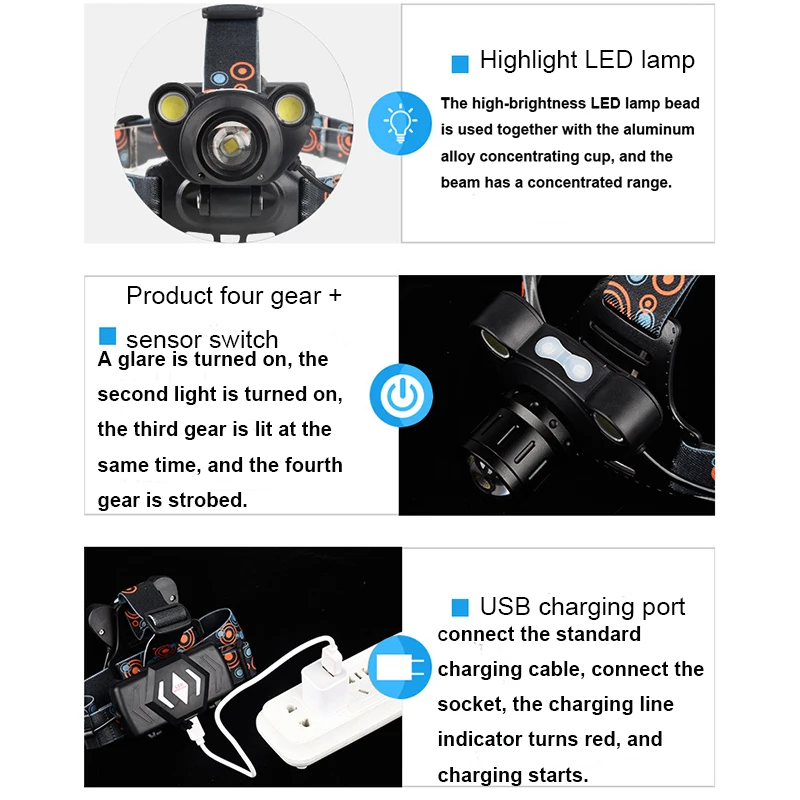 Highlight LED lamp

The high-brightness LED lamp bead is used together with the aluminum alloy concentrating cup, and the beam has a concentrated range.

Product four gear + sensor switch

A glare is turned on, the second light is turned on, the third gear is lit at the same time, and the fourth gear is strobed.

USB charging port

connect the standard charging cable, connect the socket, the charging line indicator turns red, and charging starts.