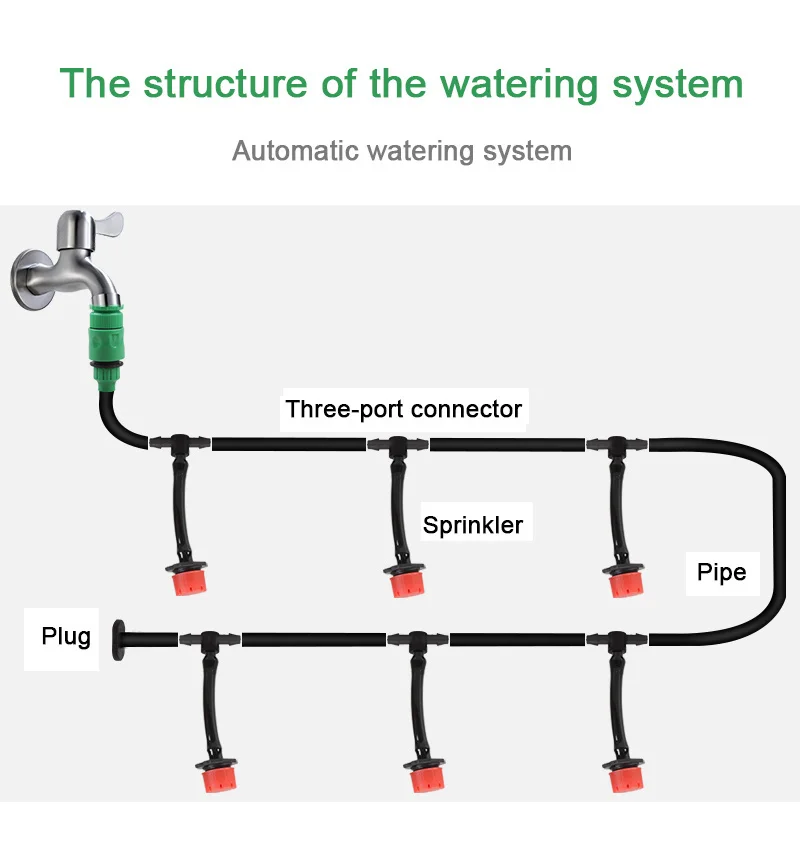 The structure of the watering system

Automatic watering system

Three-port connector

Sprinkler

Pipe

Plug