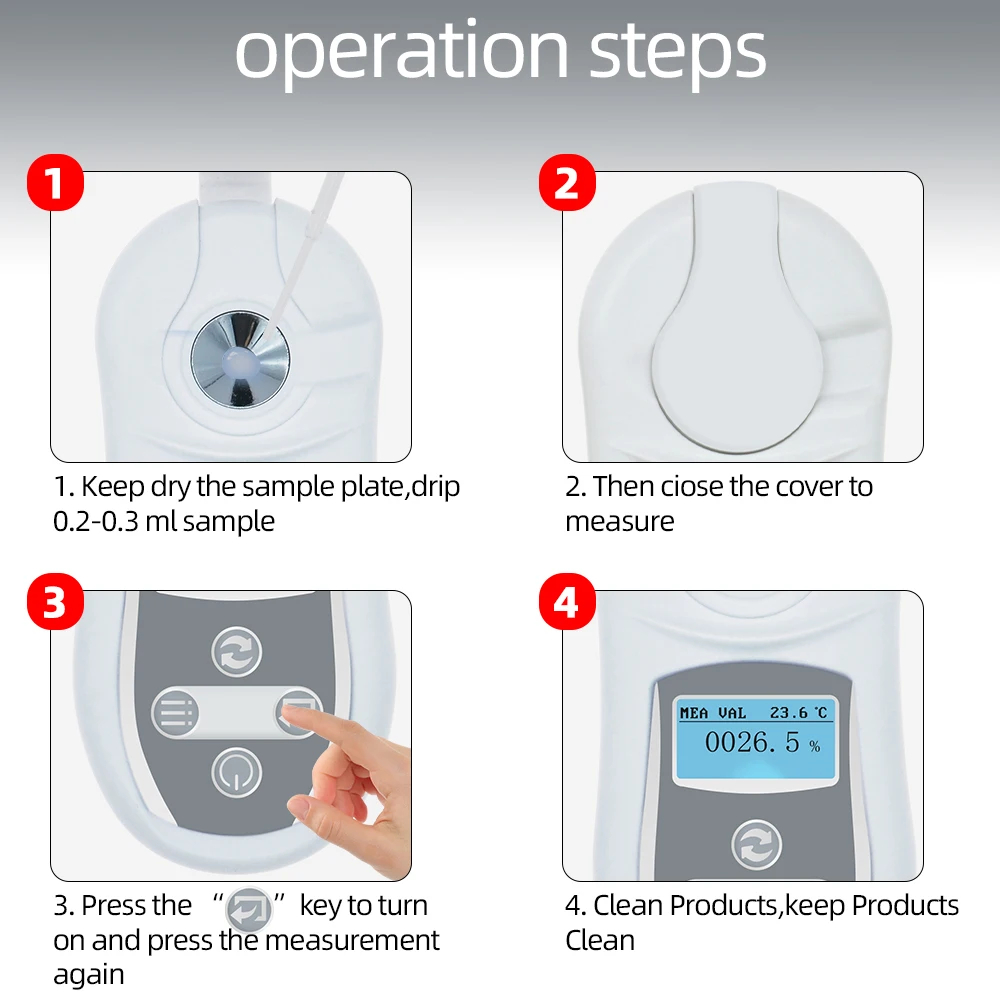 operation steps

1

1. Keep dry the sample plate,drip 0.2-0.3 ml sample

2

2. Then ciose the cover to measure

3

3. Press the “ ” key to turn on and press the measurement again

4

MEA VAL 23.6 ℃
0026.5 %

4. Clean Products,keep Products Clean