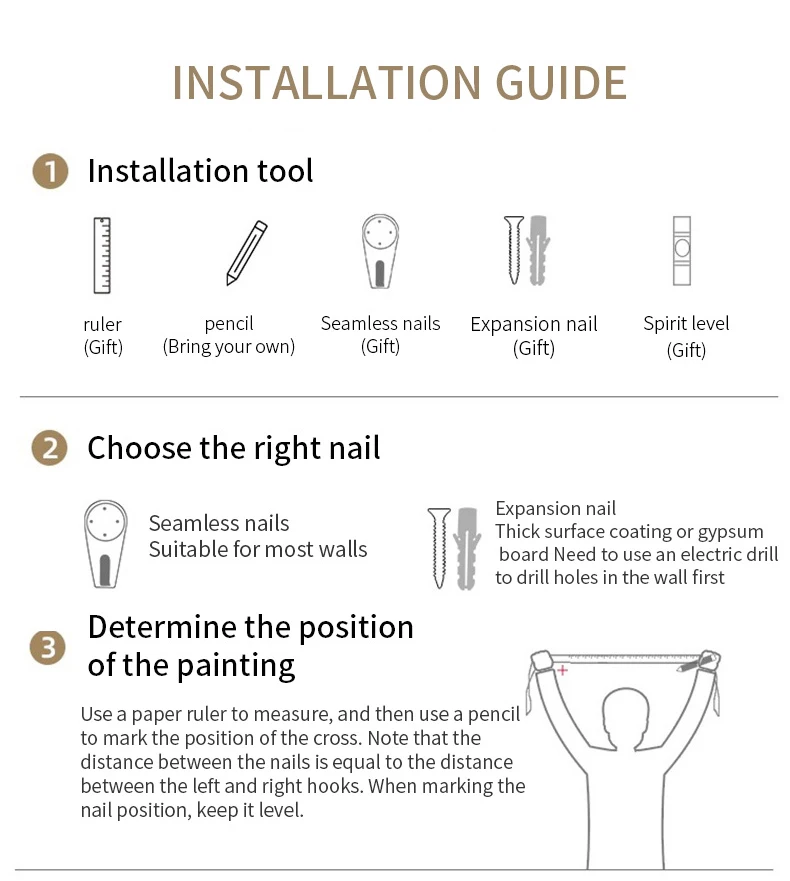 INSTALLATION GUIDE

1 Installation tool

ruler
(Gift)

pencil
(Bring your own)

Seamless nails
(Gift)

Expansion nail
(Gift)

Spirit level
(Gift)

2 Choose the right nail

Seamless nails
Suitable for most walls

Expansion nail
Thick surface coating or gypsum board Need to use an electric drill to drill holes in the wall first

3 Determine the position of the painting

Use a paper ruler to measure, and then use a pencil to mark the position of the cross. Note that the distance between the nails is equal to the distance between the left and right hooks. When marking the nail position, keep it level.