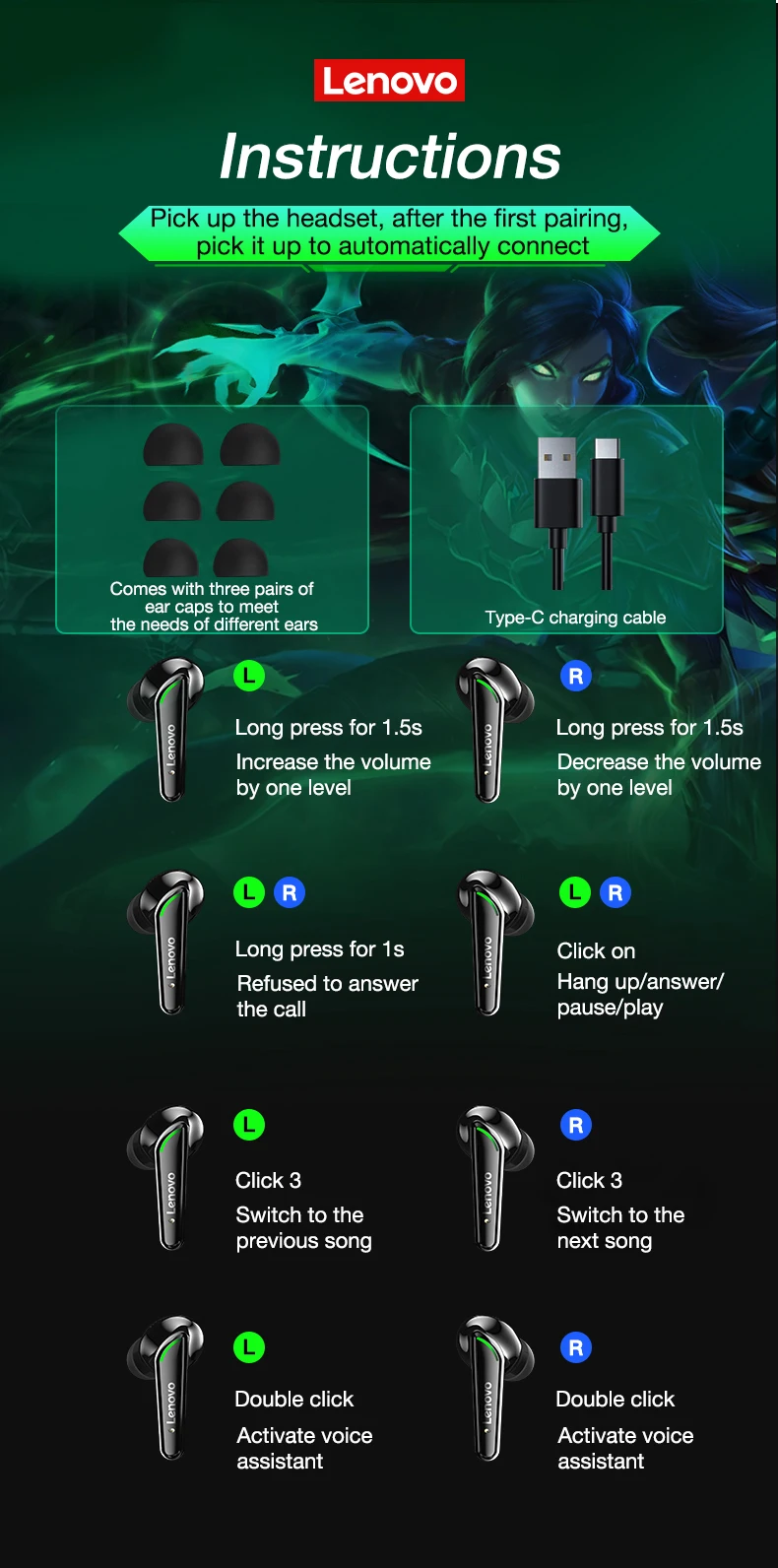 Lenovo

Instructions

Pick up the headset, after the first pairing, pick it up to automatically connect

Comes with three pairs of ear caps to meet the needs of different ears

Type-C charging cable

Lenovo
L
Long press for 1.5s
Increase the volume by one level

Lenovo
R
Long press for 1.5s
Decrease the volume by one level

Lenovo
L R
Long press for 1s
Refused to answer the call

Lenovo
L R
Click on
Hang up/answer/ pause/play

Lenovo
L
Click 3
Switch to the previous song

Lenovo
R
Click 3
Switch to the next song

Lenovo
L
Double click
Activate voice assistant

Lenovo
R
Double click
Activate voice assistant