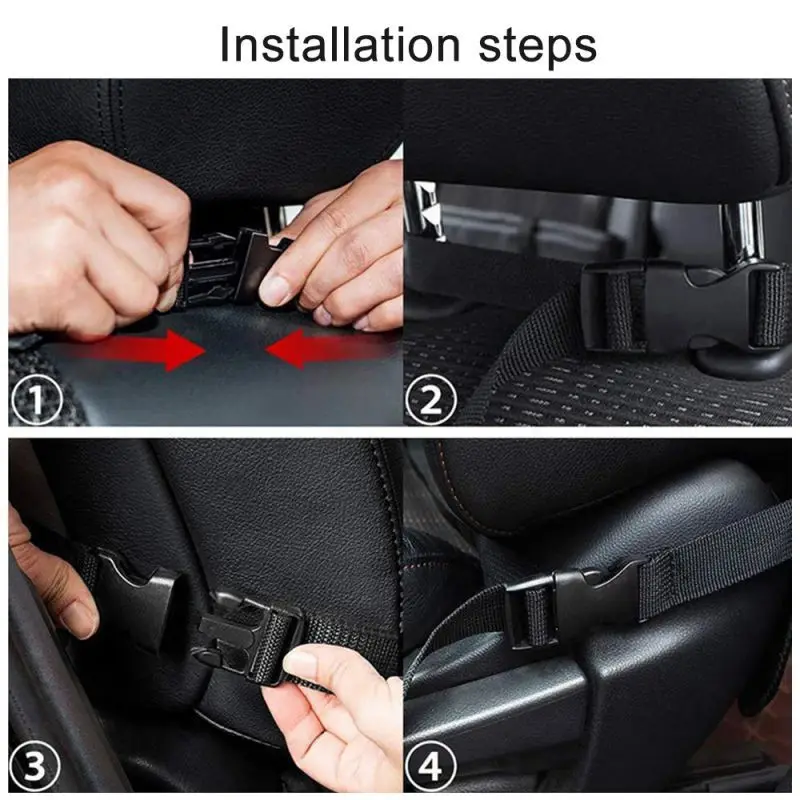 Installation steps

1

2

3

4