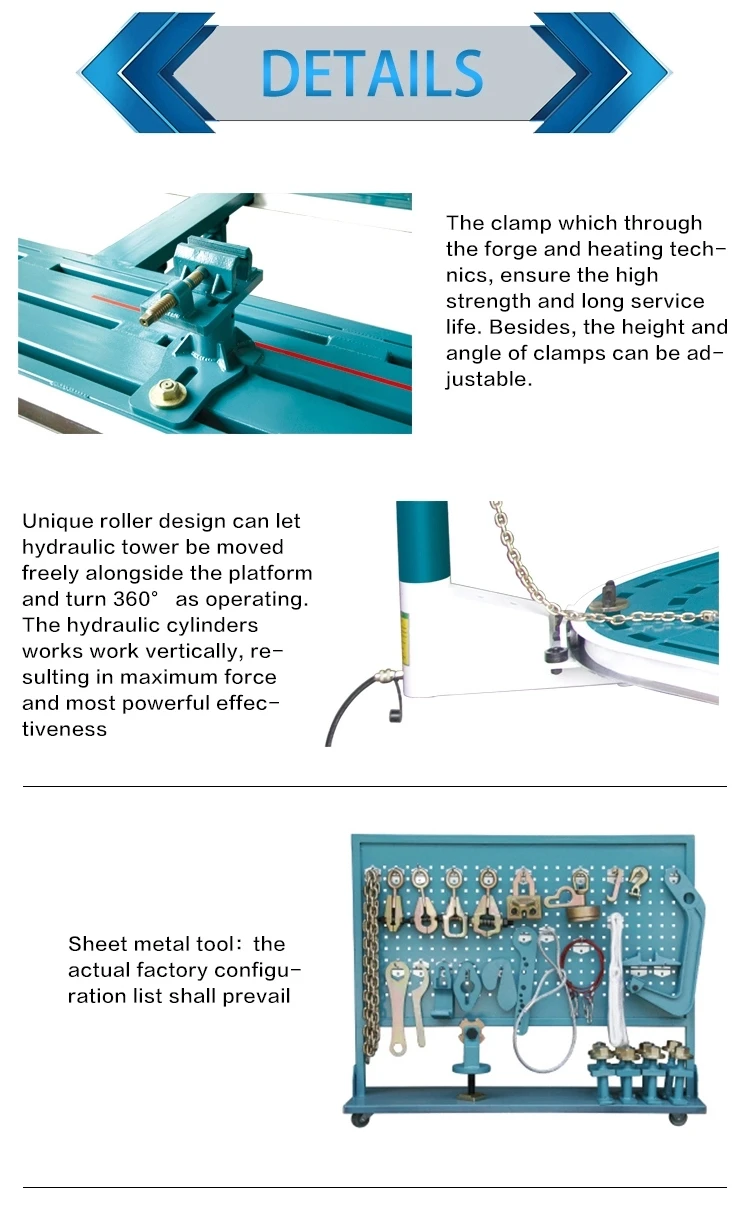 DETAILS

The clamp which through the forge and heating technics, ensure the high strength and long service life. Besides, the height and angle of clamps can be adjustable.

Unique roller design can let hydraulic tower be moved freely alongside the platform and turn 360° as operating. The hydraulic cylinders works work vertically, resulting in maximum force and most powerful effectiveness

Sheet metal tool: the actual factory configuration list shall prevail