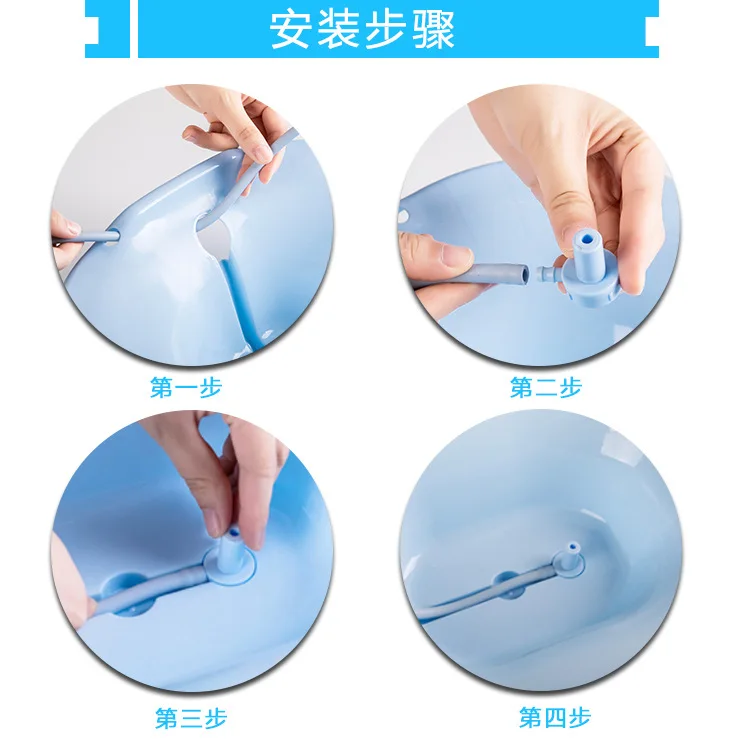 安装步骤

第一步

第二步

第三步

第四步