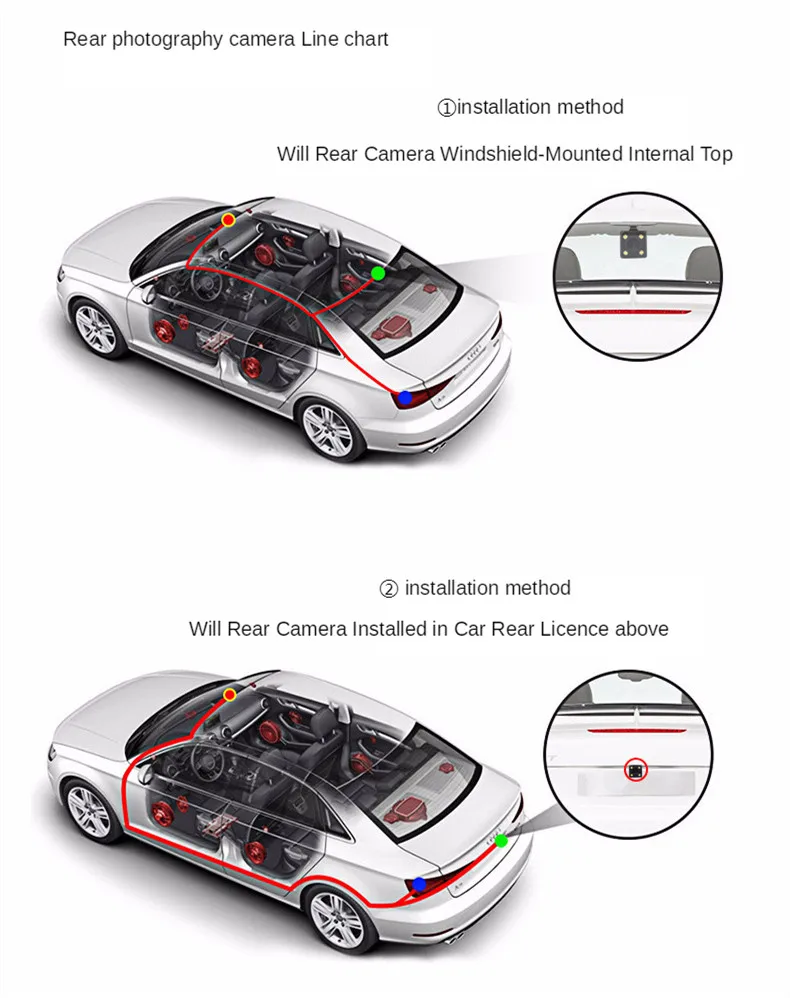 Rear photography camera Line chart

①installation method

Will Rear Camera Windshield-Mounted Internal Top

② installation method

Will Rear Camera Installed in Car Rear Licence above