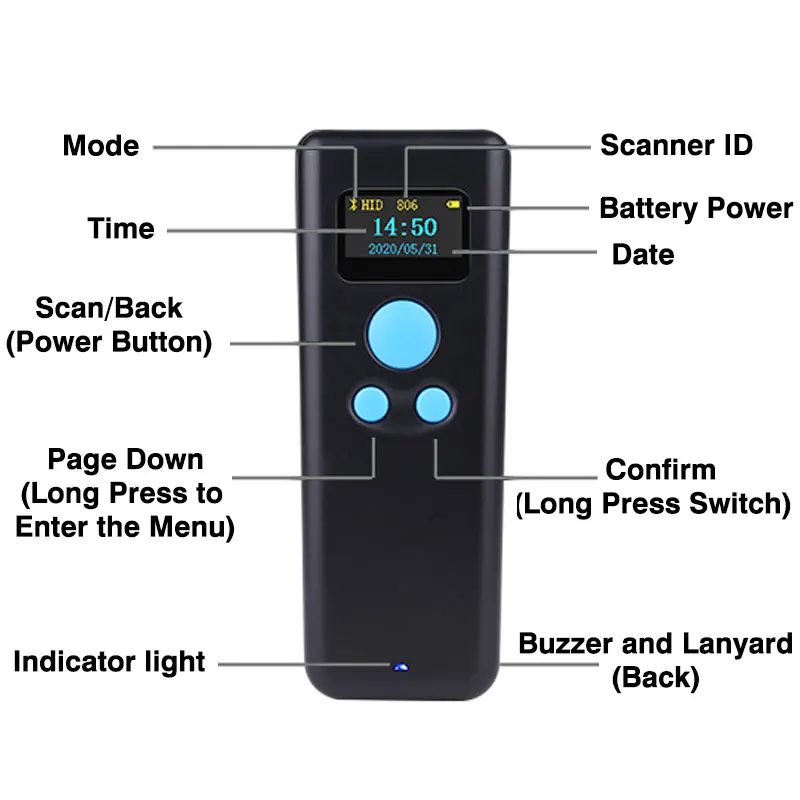 Mode

Scanner ID

HID 806

Battery Power

Time

14:50

2020/05/31

Date

Scan/Back
(Power Button)

Page Down
(Long Press to
Enter the Menu)

Confirm
(Long Press Switch)

Indicator light

Buzzer and Lanyard
(Back)