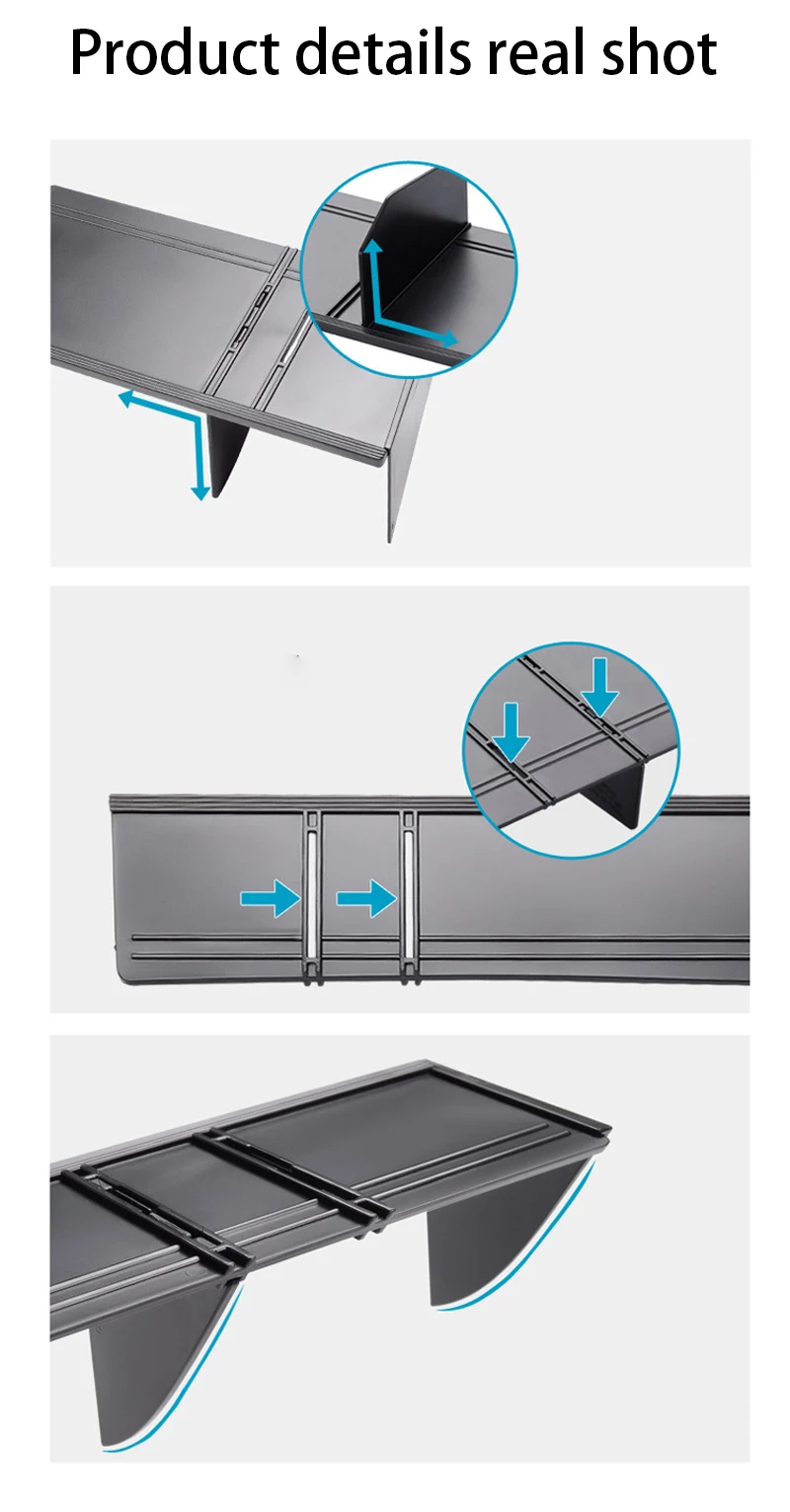 Product details real shot